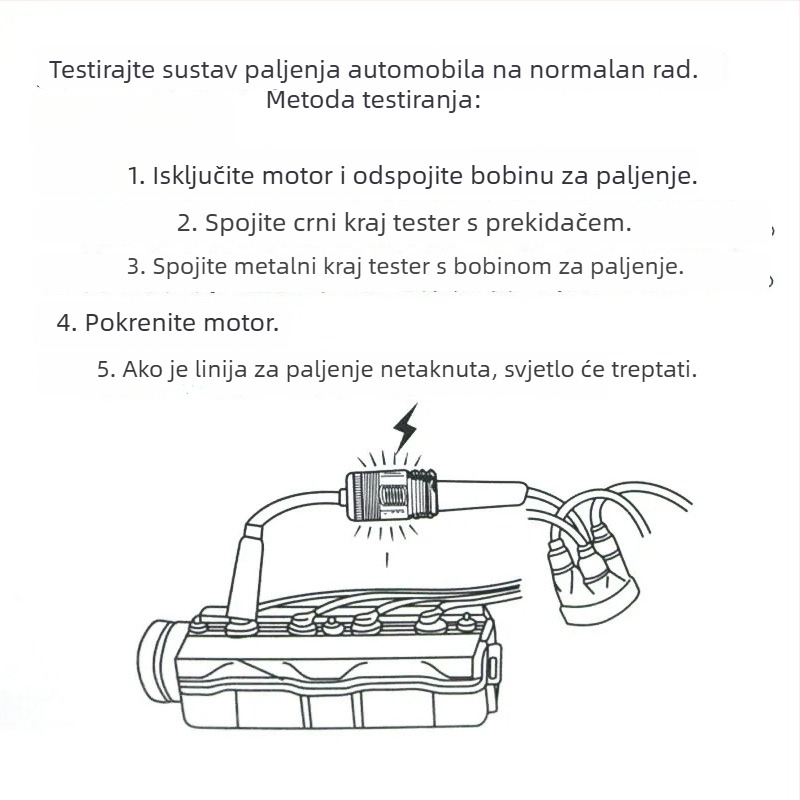 Testirajte sustav paljenja automobila na normalan rad.
Metoda testiranja:

1. Isključite motor i odspojite bobinu za paljenje.

2. Spojite crni kraj tester s prekidačem.

3. Spojite metalni kraj tester s bobinom za paljenje.

4. Pokrenite motor.

5. Ako je linija za paljenje netaknuta, svjetlo će treptati.