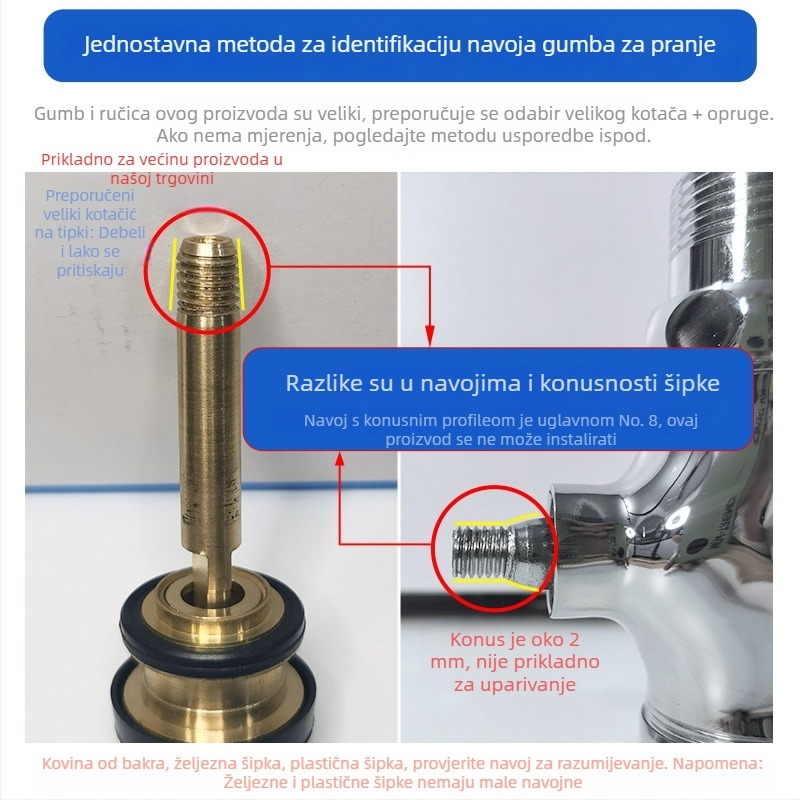 Jednostavna metoda za identifikaciju navoja gumba za pranje

Gumb i ručica ovog proizvoda su veliki, preporučuje se odabir velikog kotača + opruge. Ako nema mjerenja, pogledajte metodu usporedbe ispod.

Prikladno za većinu proizvoda u našoj trgovini

Preporučeni veliki kotačić na tipki: Debeli i lako se pritiskaju

Razlike su u navojima i konusnosti šipke

Navoj s konusnim profileom je uglavnom No. 8, ovaj proizvod se ne može instalirati

Konus je oko 2 mm, nije prikladno za uparivanje

Kovina od bakra, željezna šipka, plastična šipka, provjerite navoj za razumijevanje. Napomena: Željezne i plastične šipke nemaju male navojne