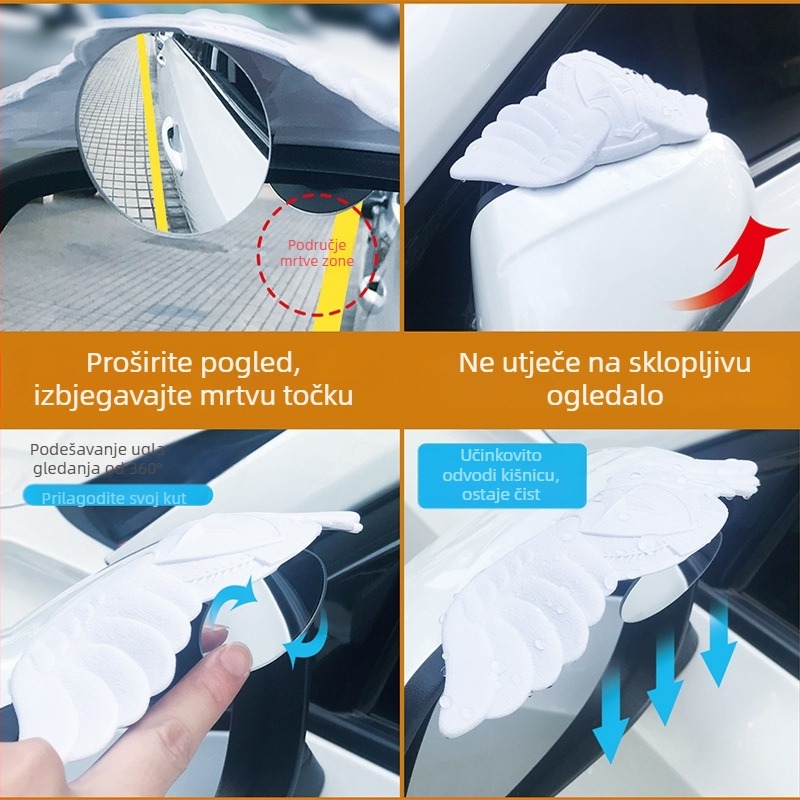 Područje mrtve zone

Proširite pogled, izbjegavajte mrtvu točku

Ne utječe na sklopljivu ogledalo

Podešavanje ugla gledanja od 360°

Prilagodite svoj kut

Učinkovito odvodi kišnicu, ostaje čist