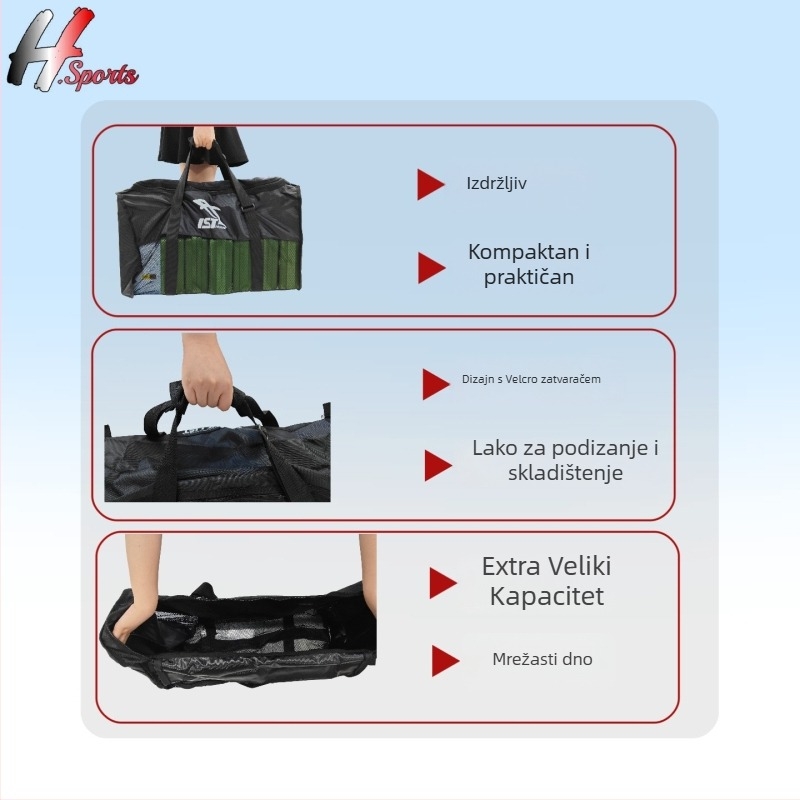 H.Sports

IST

Izdržljiv

Kompaktan i praktičan

Dizajn s Velcro zatvaračem

Lako za podizanje i skladištenje

Extra Veliki Kapacitet

Mrežasti dno