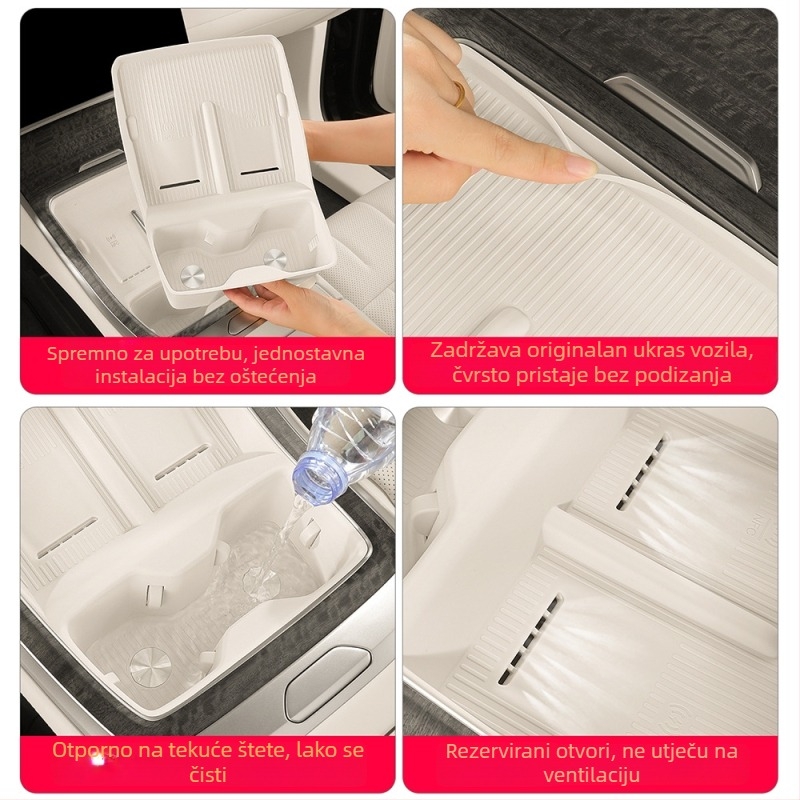 Spremno za upotrebu, jednostavna instalacija bez oštećenja

Zadržava originalan ukras vozila, čvrsto pristaje bez podizanja

Otporno na tekuće štete, lako se čisti

Rezervirani otvori, ne utječu na ventilaciju