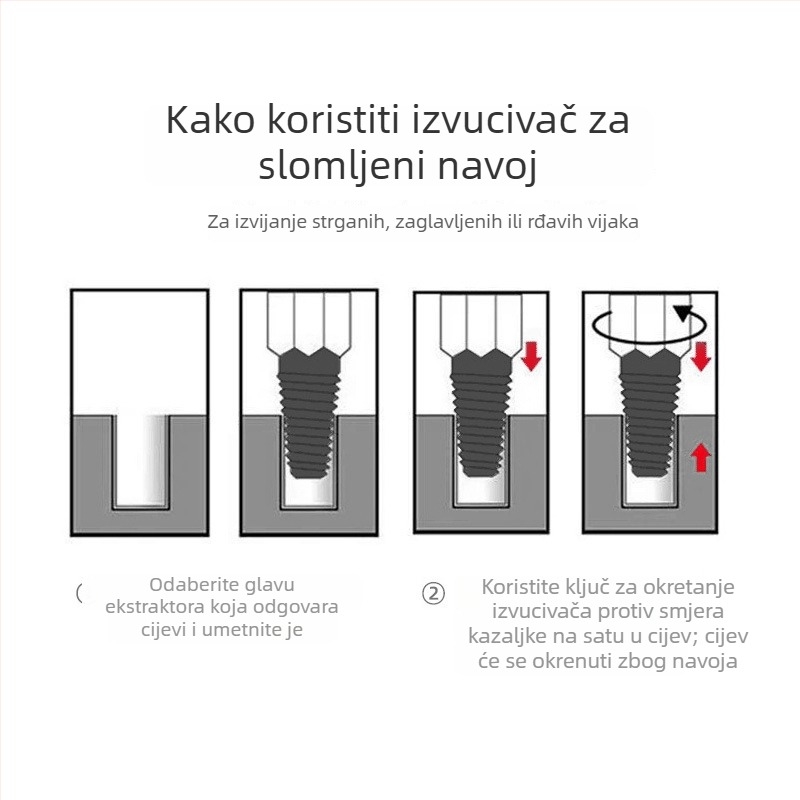 Kako koristiti izvucivač za slomljeni navoj

Za izvijanje strganih, zaglavljenih ili rđavih vijaka

( Odaberite glavu ekstraktora koja odgovara cijevi i umetnite je

② Koristite ključ za okretanje izvucivača protiv smjera kazaljke na satu u cijev; cijev će se okrenuti zbog navoja