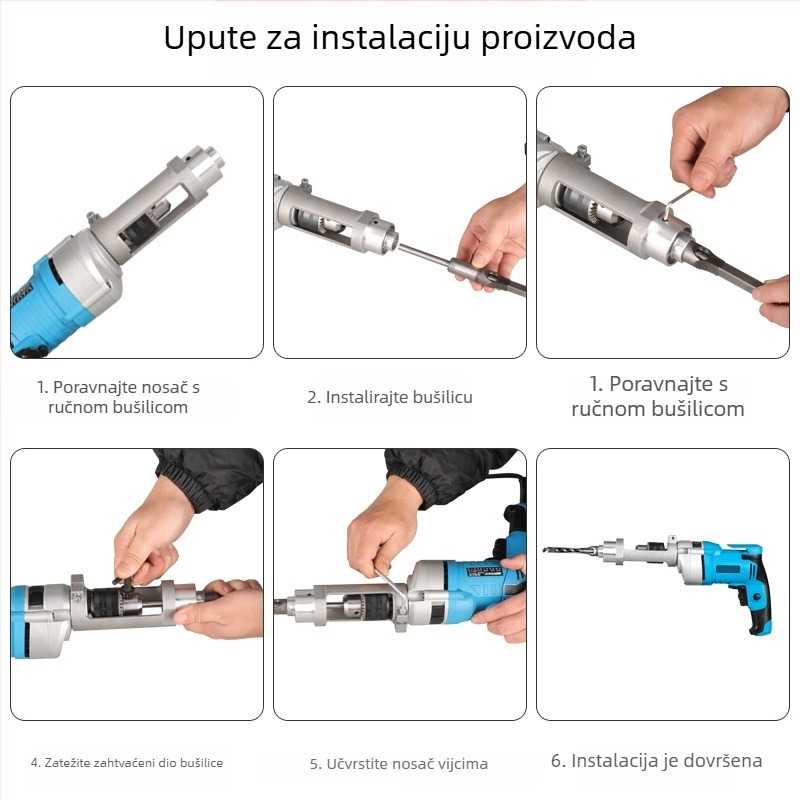 Upute za instalaciju proizvoda

1. Poravnajte nosač s ručnom bušilicom

2. Instalirajte bušilicu

1. Poravnajte s ručnom bušilicom

4. Zatežite zahtvaćeni dio bušilice

5. Učvrstite nosač vijcima

6. Instalacija je dovršena