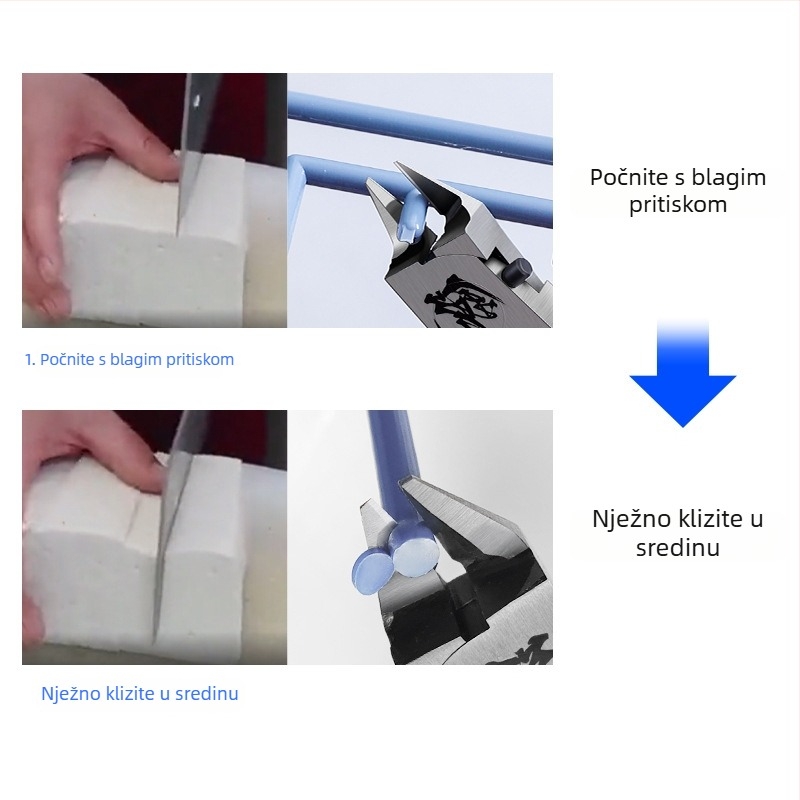 Počnite s blagim pritiskom

1. Počnite s blagim pritiskom

Nježno klizite u sredinu

Nježno klizite u sredinu