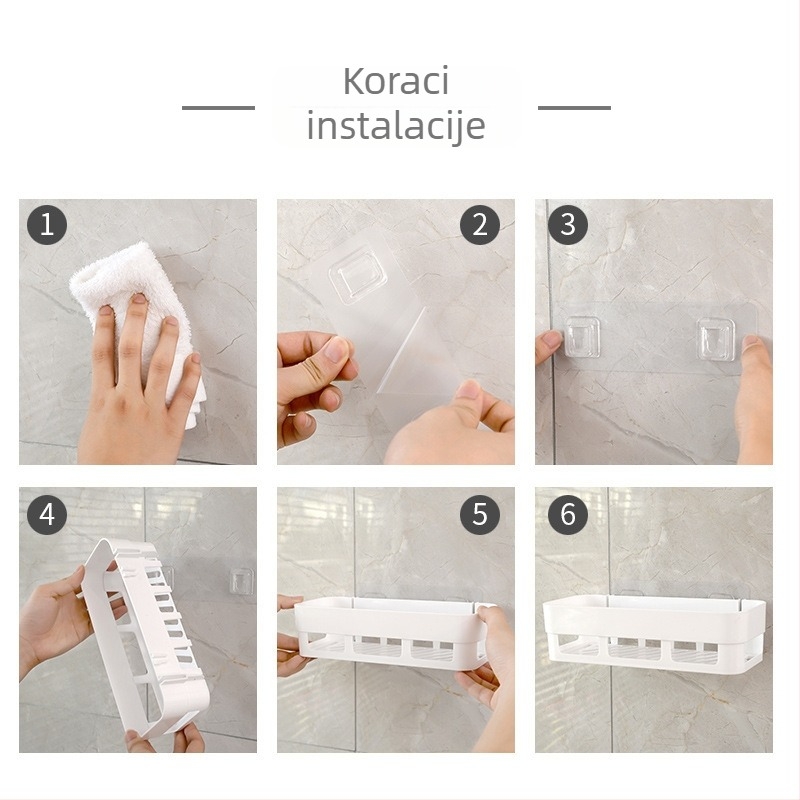 Koraci instalacije

1

2

3

4

5

6