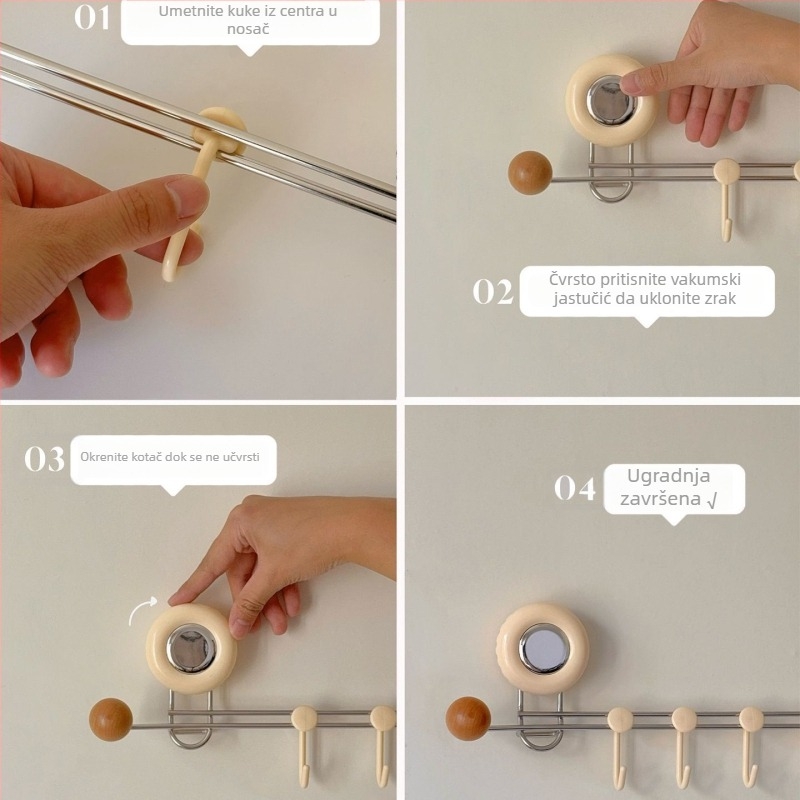 01
Umetnite kuke iz centra u nosač

02
Čvrsto pritisnite vakumski jastučić da uklonite zrak

03
Okrenite kotač dok se ne učvrsti

04
Ugradnja završena √