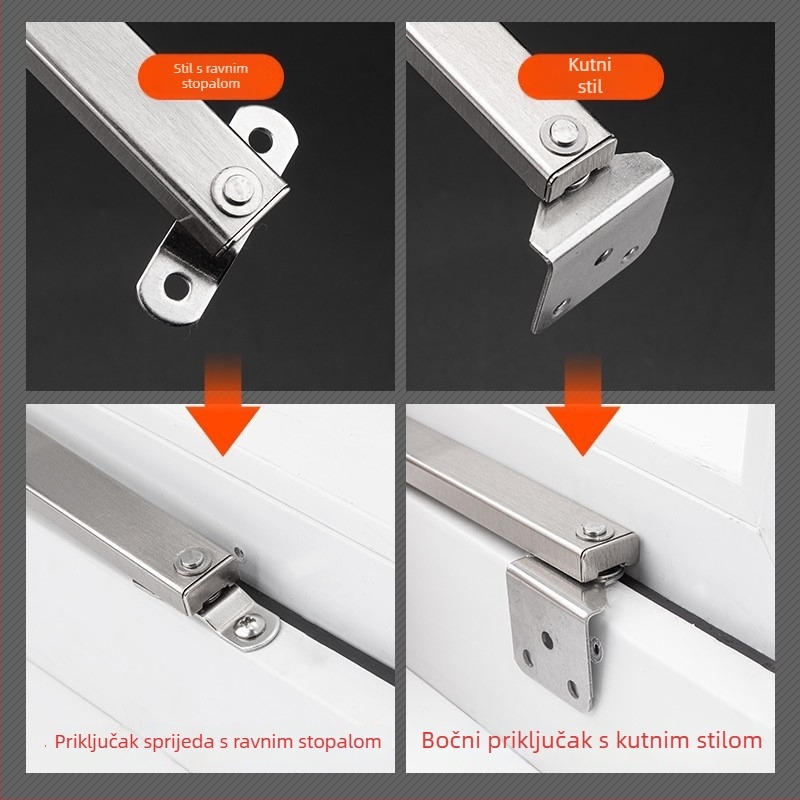 Stil s ravnim stopalom

Kutni stil

Priključak sprijeda s ravnim stopalom

Bočni priključak s kutnim stilom