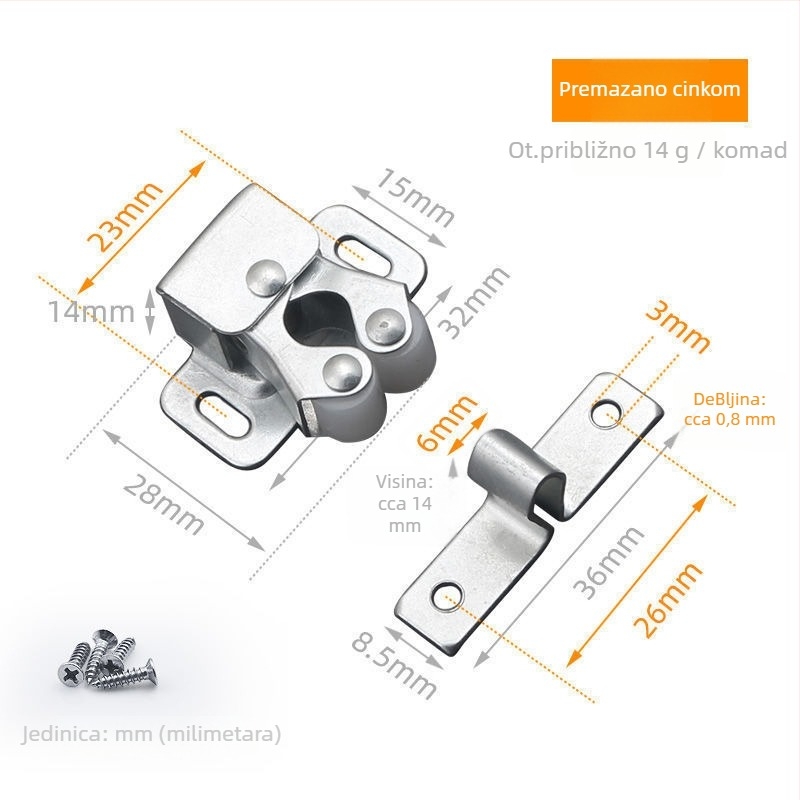 Premazano cinkom

Ot.približno 14 g / komad

23mm

15mm

14mm

32mm

28mm

3mm

DeBljina: cca 0,8 mm

6mm

Visina: cca 14 mm

36mm

26mm

8.5mm

Jedinica: mm (milimetara)