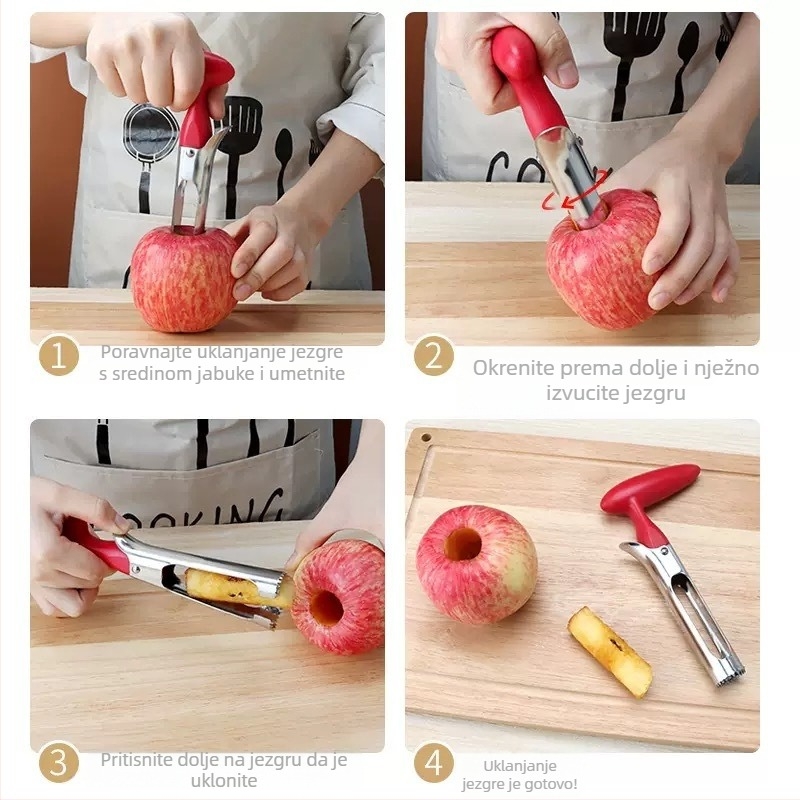 1
Poravnajte uklanjanje jezgre s sredinom jabuke i umetnite

2
Okrenite prema dolje i nježno izvucite jezgru

OOKING

3
Pritisnite dolje na jezgru da je uklonite

4
Uklanjanje jezgre je gotovo!