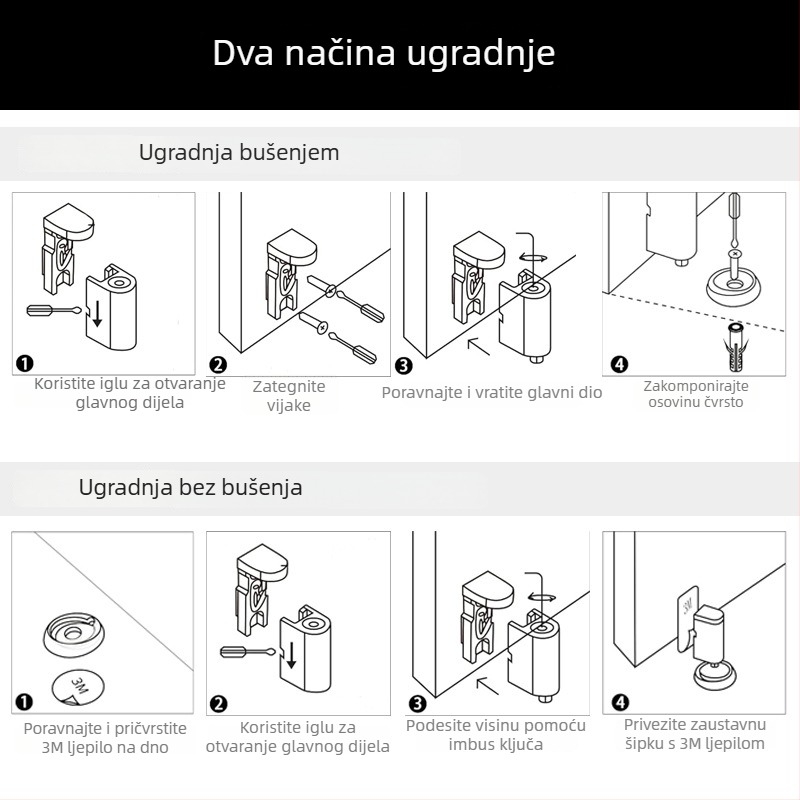 Dva načina ugradnje

Ugradnja bušenjem

1
Koristite iglu za otvaranje glavnog dijela

2
Zategnite vijake

3
Poravnajte i vratite glavni dio

4
Zakomponirajte osovinu čvrsto

Ugradnja bez bušenja

3M
1
Poravnajte i pričvrstite 3M ljepilo na dno

2
Koristite iglu za otvaranje glavnog dijela

3
Podesite visinu pomoću imbus ključa

3M
4
Privezite zaustavnu šipku s 3M ljepilom