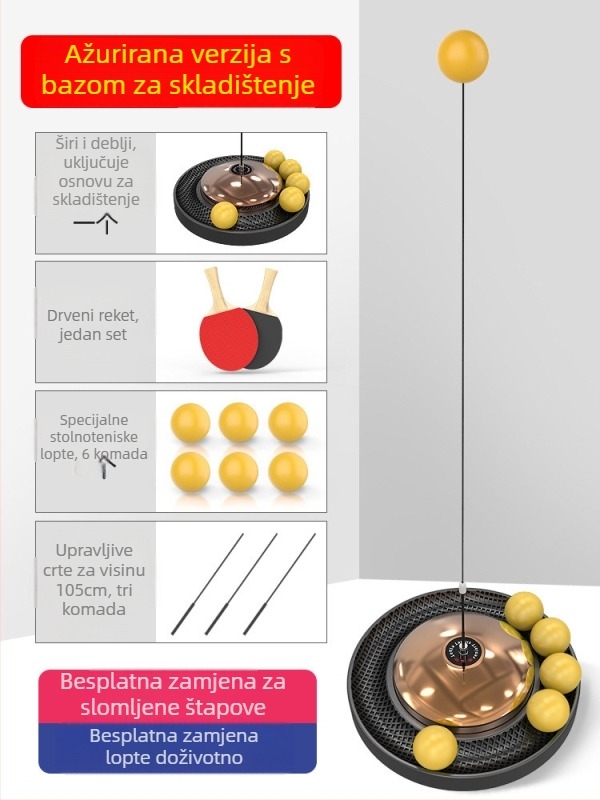 Ažurirana verzija s bazom za skladištenje

Širi i deblji, uključuje osnovu za skladištenje

Drveni reket, jedan set

Specijalne stolnoteniske lopte, 6 komada

Upravljive crte za visinu 105cm, tri komada

Besplatna zamjena za slomljene štapove

Besplatna zamjena lopte doživotno