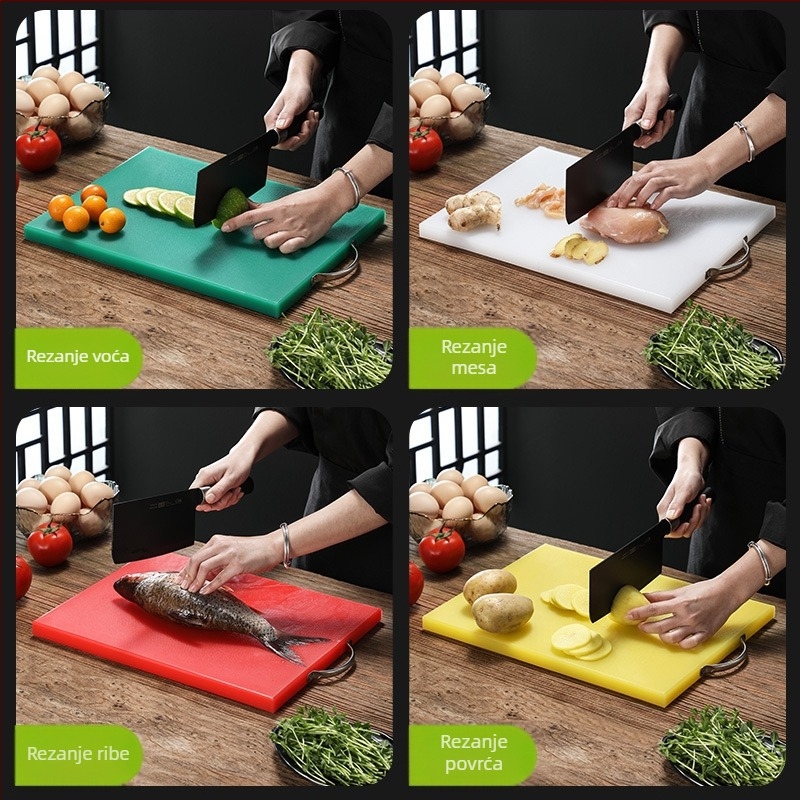 Rezanje voća

Rezanje mesa

Rezanje ribe

Rezanje povrća