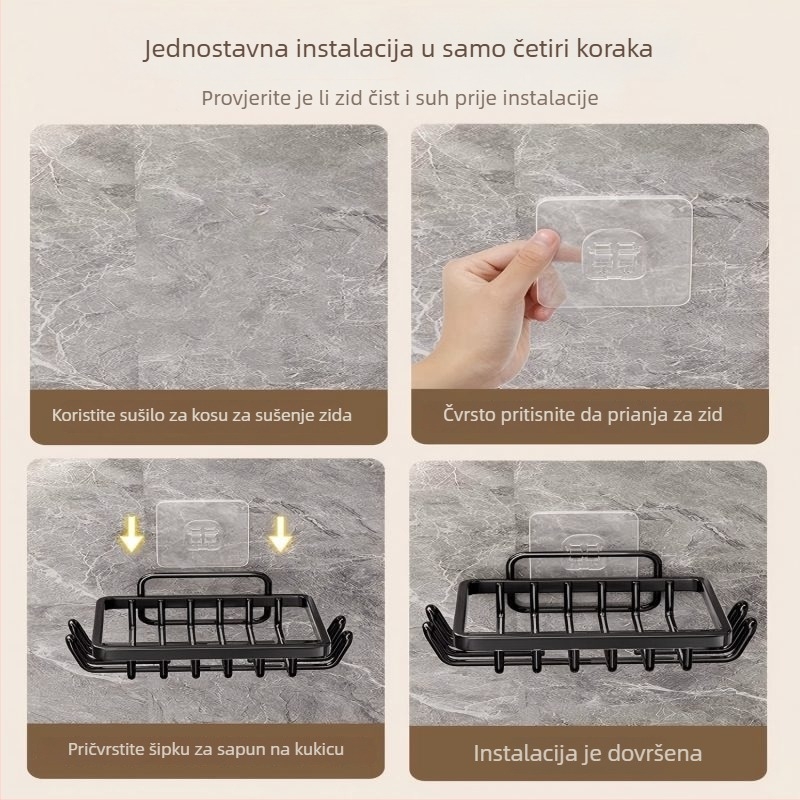 Jednostavna instalacija u samo četiri koraka

Provjerite je li zid čist i suh prije instalacije

Koristite sušilo za kosu za sušenje zida

Čvrsto pritisnite da prianja za zid

Pričvrstite šipku za sapun na kukicu

Instalacija je dovršena