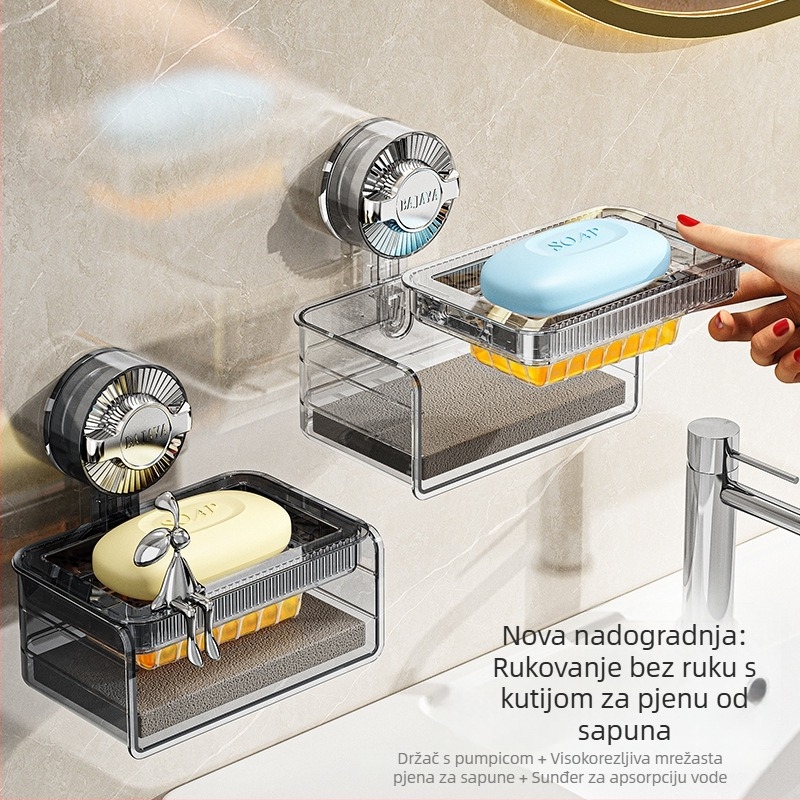 BAJAYA

SOAP

BAJAYA

SOAP

Nova nadogradnja: Rukovanje bez ruku s kutijom za pjenu od sapuna

Držač s pumpicom + Visokorezljiva mrežasta pjena za sapune + Sunđer za apsorpciju vode