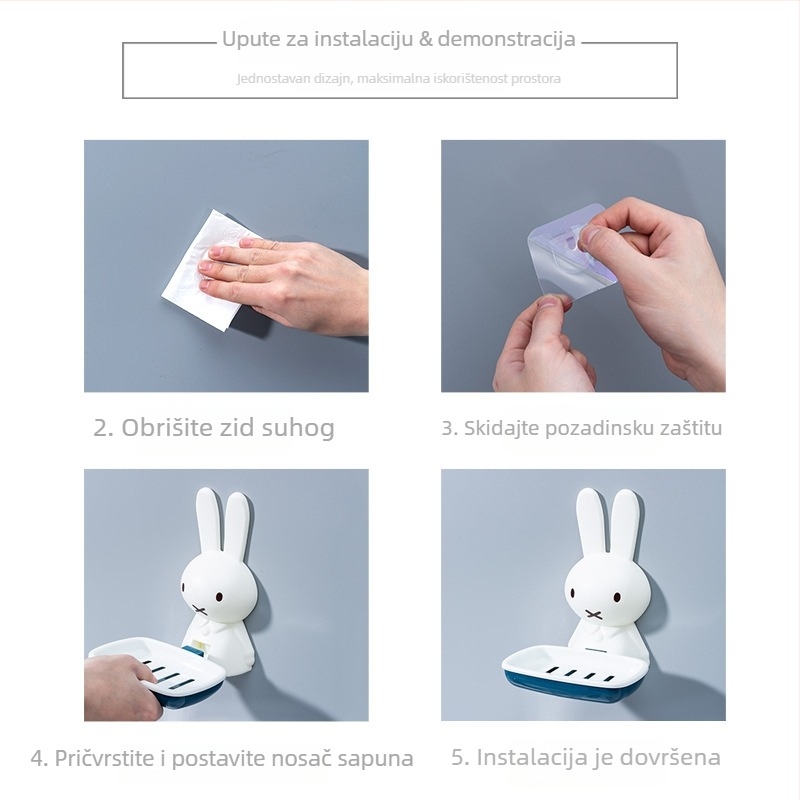 Upute za instalaciju & demonstracija

Jednostavan dizajn, maksimalna iskorištenost prostora

2. Obrišite zid suhog

3. Skidajte pozadinsku zaštitu

4. Pričvrstite i postavite nosač sapuna

5. Instalacija je dovršena