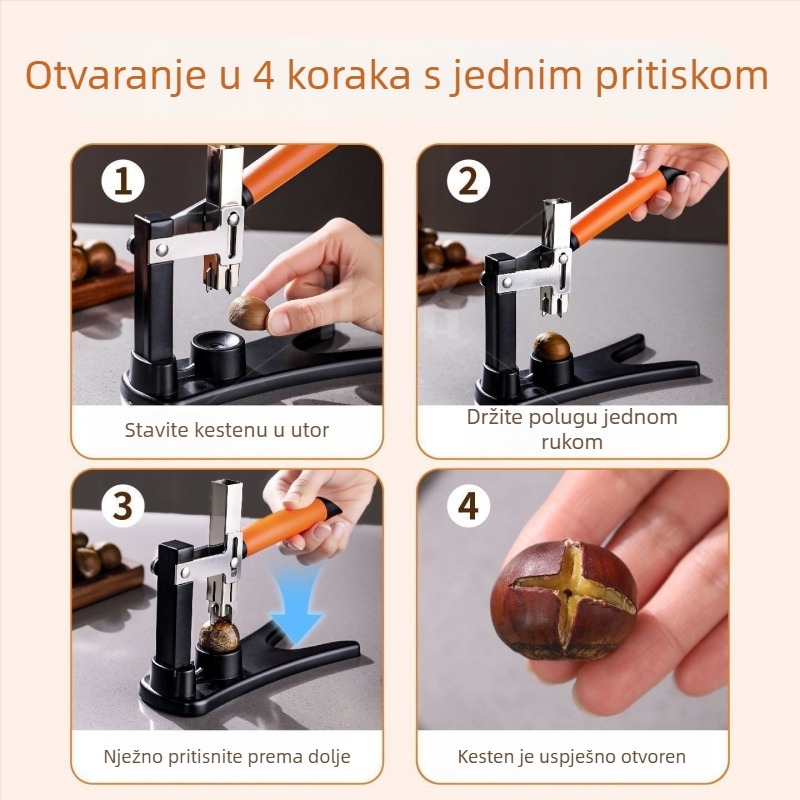 Otvaranje u 4 koraka s jednim pritiskom

1

Stavite kestenu u utor

2

Držite polugu jednom rukom

3

Nježno pritisnite prema dolje

4

Kesten je uspješno otvoren