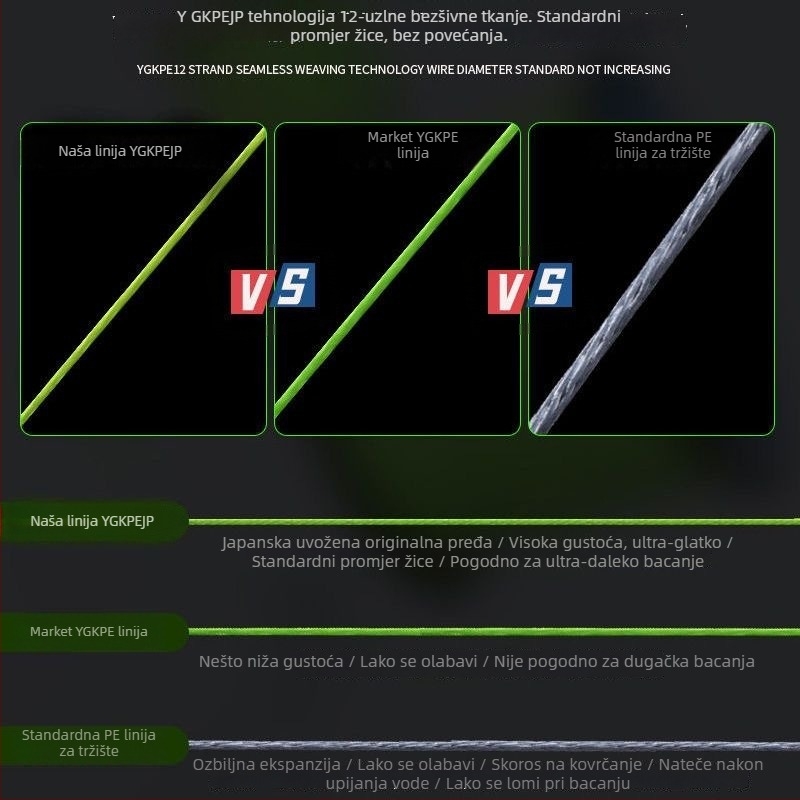 Y GKPEJP tehnologija 12-uzlne bezšivne tkanje. Standardni promjer žice, bez povećanja.

YGKPE12 STRAND SEAMLESS WEAVING TECHNOLOGY WIRE DIAMETER STANDARD NOT INCREASING

Naša linija YGKPEJP

VS

Market YGKPE linija

VS

Standardna PE linija za tržište

Naša linija YGKPEJP

Japanska uvožena originalna pređa / Visoka gustoća, ultra-glatko / Standardni promjer žice / Pogodno za ultra-daleko bacanje

Market YGKPE linija

Nešto niža gustoća / Lako se olabavi / Nije pogodno za dugačka bacanja

Standardna PE linija za tržište

Ozbiljna ekspanzija / Lako se olabavi / Skoros na kovrčanje / Nateče nakon upijanja vode / Lako se lomi pri bacanju