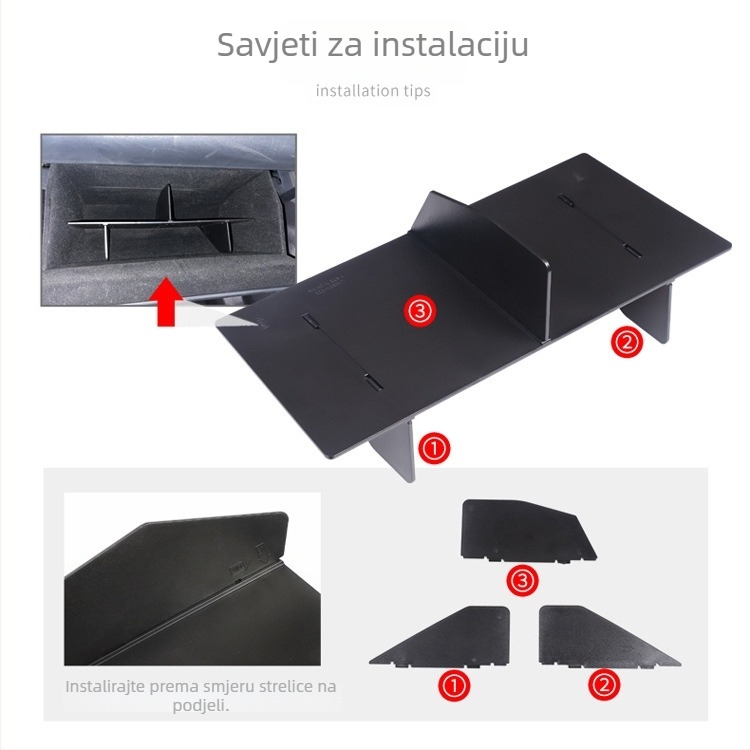 Savjeti za instalaciju

installation tips

③

②

①

③

①

②

Instalirajte prema smjeru strelice na podjeli.