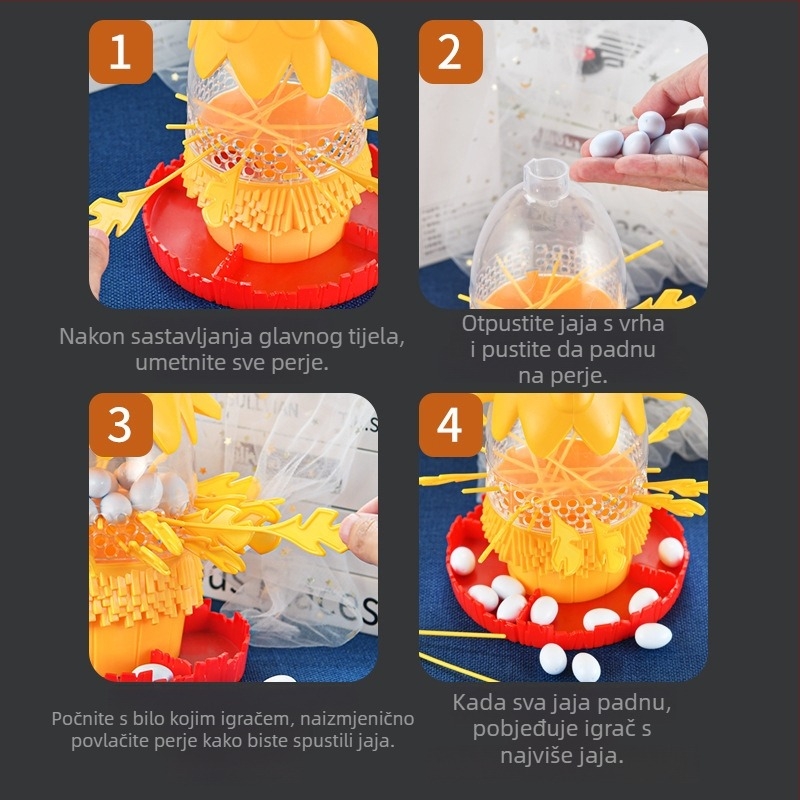 1

Nakon sastavljanja glavnog tijela, umetnite sve perje.

2

Otpustite jaja s vrha i pustite da padnu na perje.

3

Počnite s bilo kojim igračem, naizmjenično povlačite perje kako biste spustili jaja.

4

Kada sva jaja padnu, pobjeđuje igrač s najviše jaja.