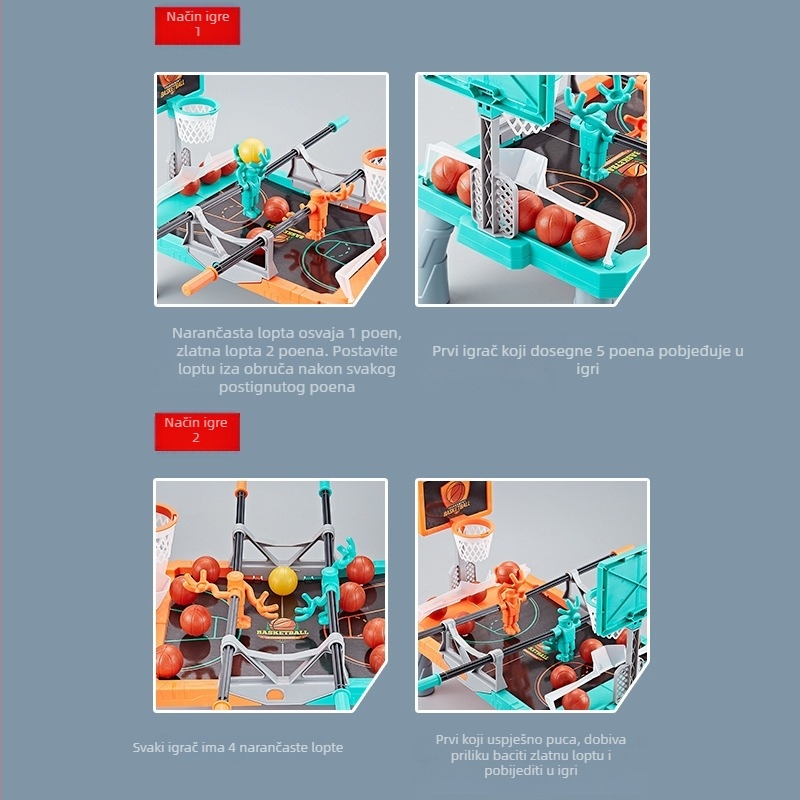 Način igre 1

BASKETBALL

Narančasta lopta osvaja 1 poen, zlatna lopta 2 poena. Postavite loptu iza obruča nakon svakog postignutog poena

Prvi igrač koji dosegne 5 poena pobjeđuje u igri

Način igre 2

BASKETBALL

BASKETBALL

Svaki igrač ima 4 narančaste lopte

Prvi koji uspješno puca, dobiva priliku baciti zlatnu loptu i pobijediti u igri