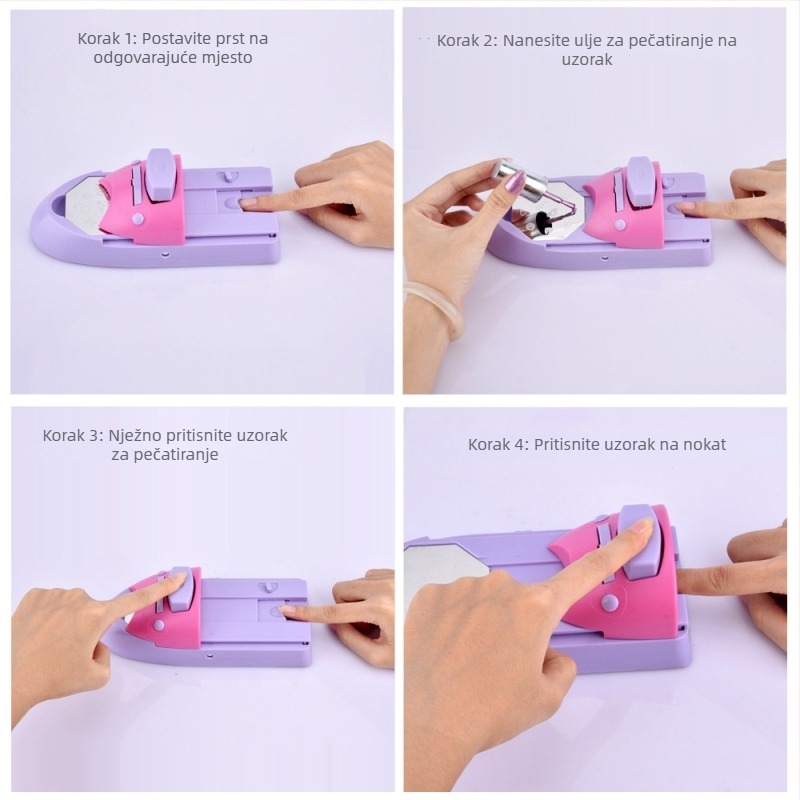 Korak 1: Postavite prst na odgovarajuće mjesto

Korak 2: Nanesite ulje za pečatiranje na uzorak

Korak 3: Nježno pritisnite uzorak za pečatiranje

Korak 4: Pritisnite uzorak na nokat