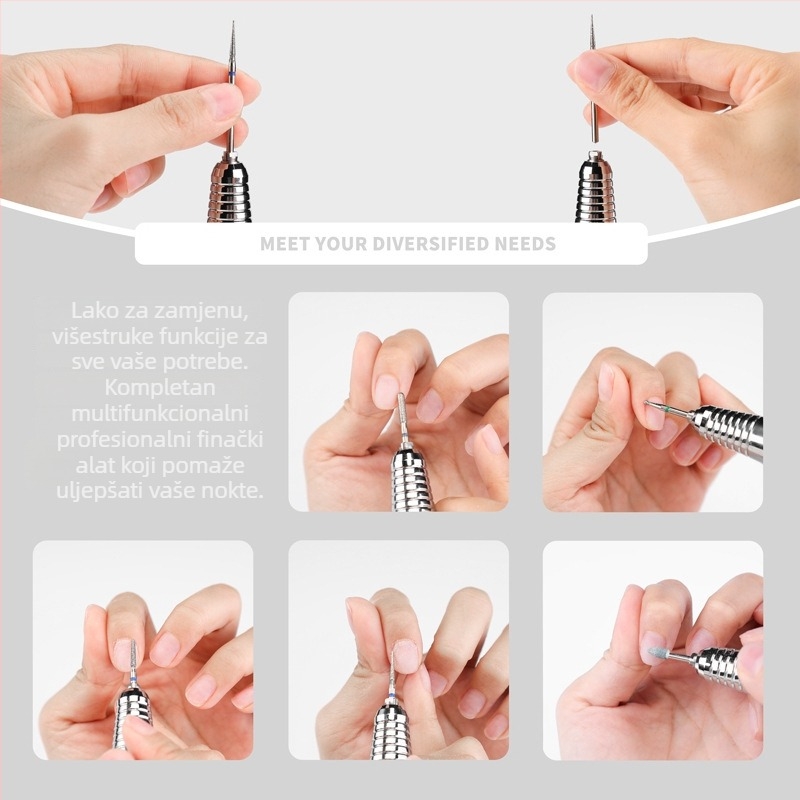 MEET YOUR DIVERSIFIED NEEDS

Lako za zamjenu, višestruke funkcije za sve vaše potrebe. Kompletan multifunkcionalni profesionalni finački alat koji pomaže uljepšati vaše nokte.