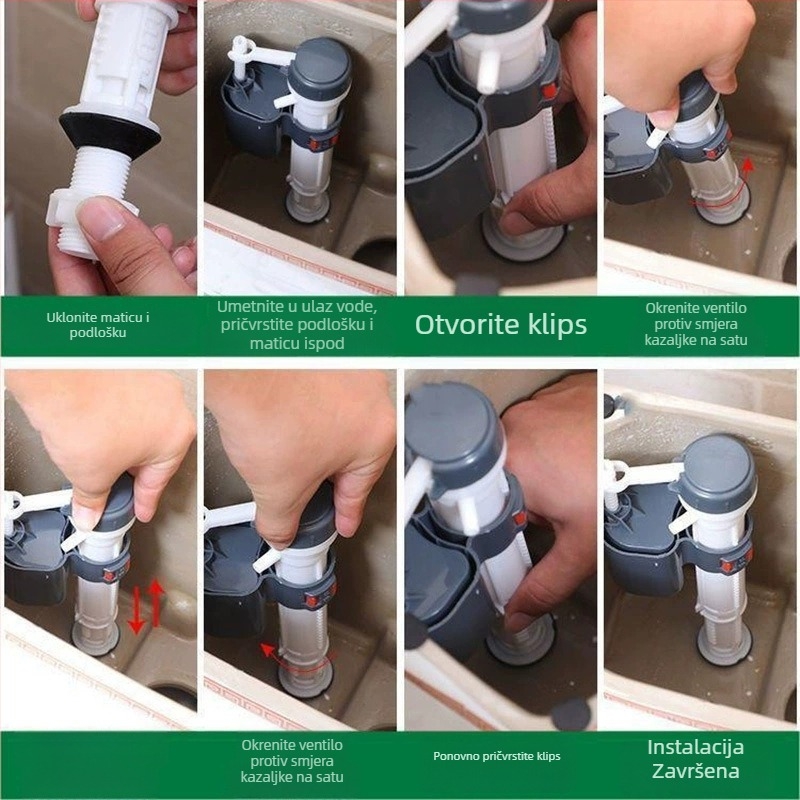 Uklonite maticu i podlošku

Umetnite u ulaz vode, pričvrstite podlošku i maticu ispod

Otvorite klips

Okrenite ventilo protiv smjera kazaljke na satu

Okrenite ventilo protiv smjera kazaljke na satu

Ponovno pričvrstite klips

Instalacija Završena