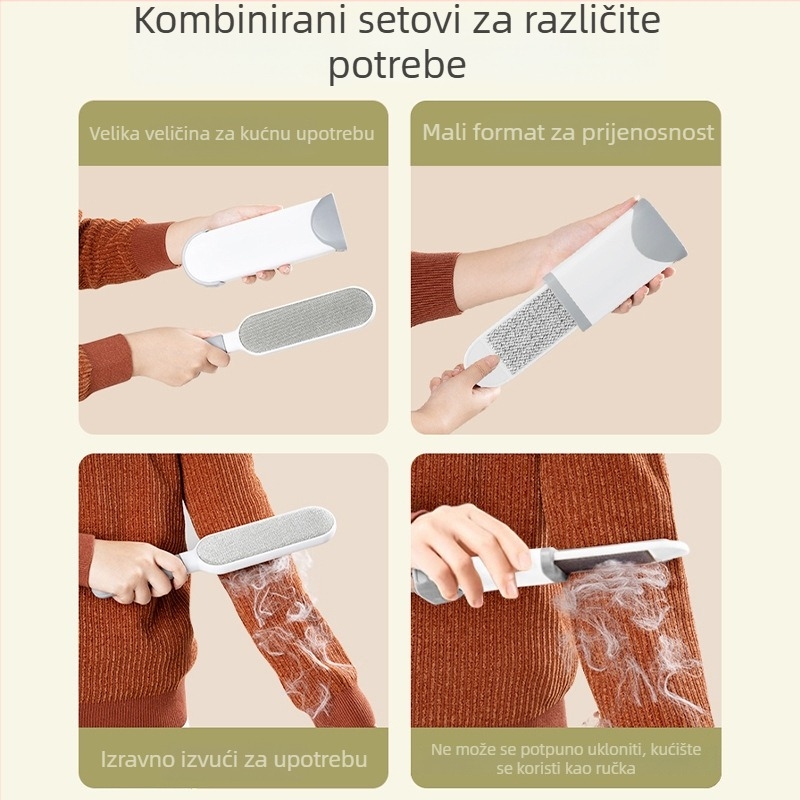 Kombinirani setovi za različite potrebe

Velika veličina za kućnu upotrebu

Mali format za prijenosnost

Izravno izvući za upotrebu

Ne može se potpuno ukloniti, kućište se koristi kao ručka