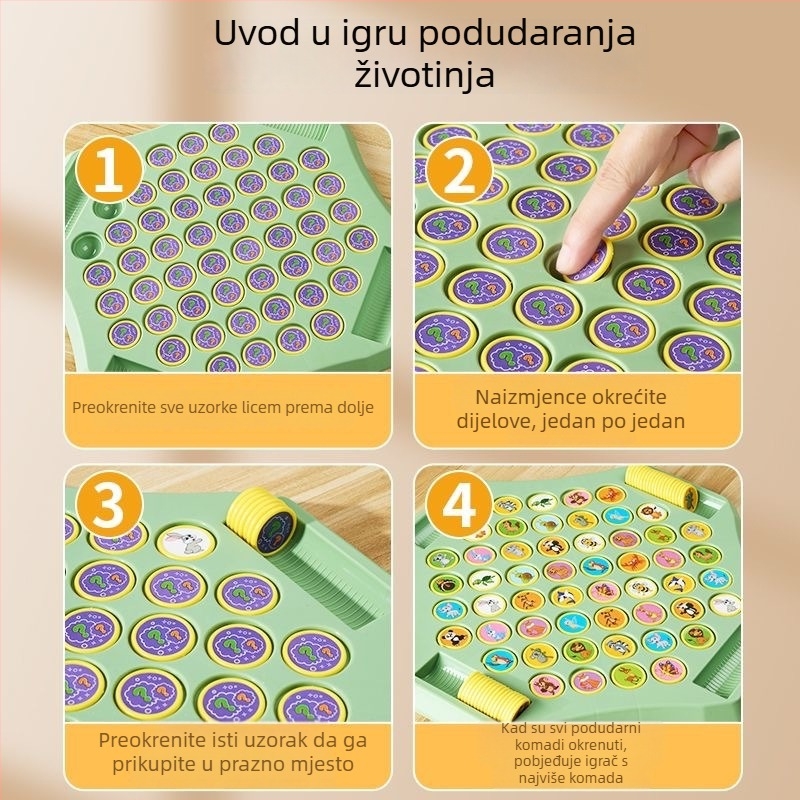 Uvod u igru podudaranja životinja

1

Preokrenite sve uzorke licem prema dolje

2

Naizmjence okrećite dijelove, jedan po jedan

3

Preokrenite isti uzorak da ga prikupite u prazno mjesto

4

Kad su svi podudarni komadi okrenuti, pobjeđuje igrač s najviše komada