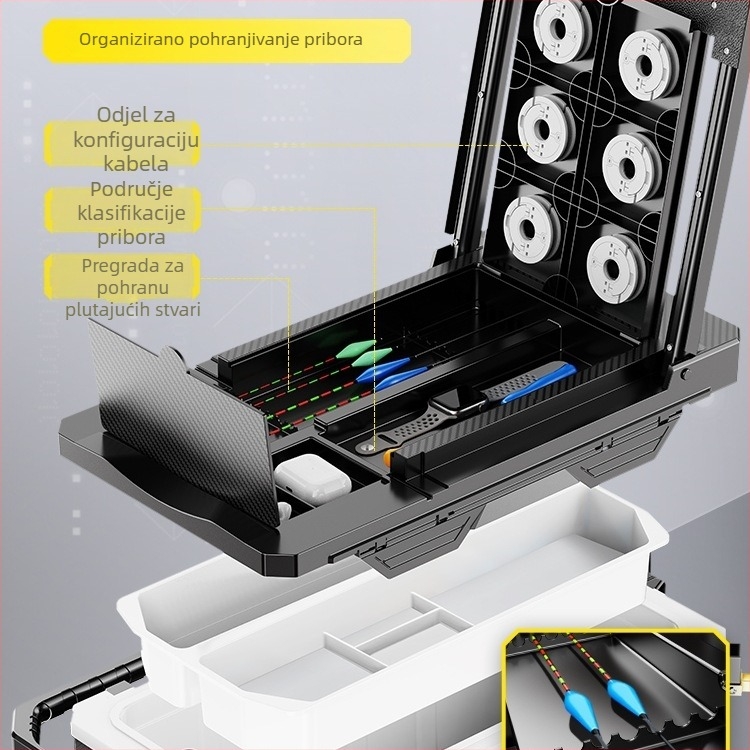 Organizirano pohranjivanje pribora

Odjel za konfiguraciju kabela

Područje klasifikacije pribora

Pregrada za pohranu plutajućih stvari