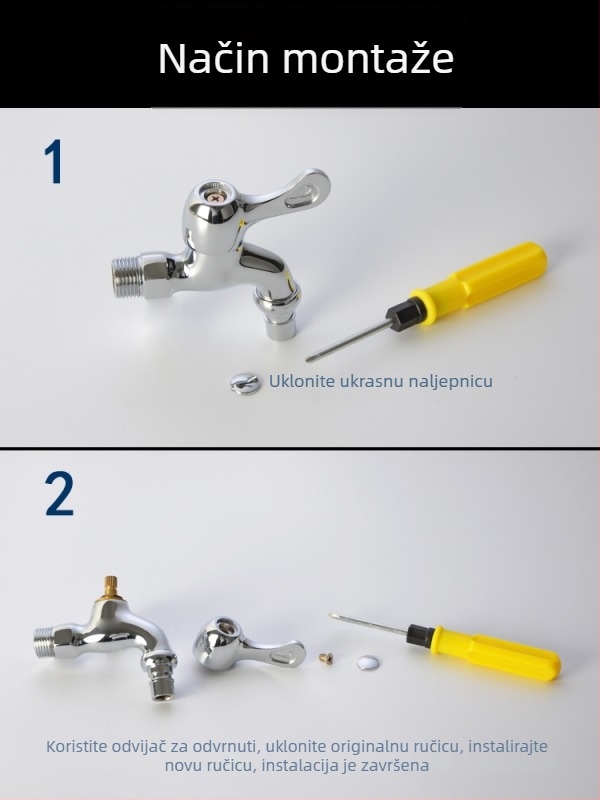 Način montaže

1

Uklonite ukrasnu naljepnicu

2

Koristite odvijač za odvrnuti, uklonite originalnu ručicu, instalirajte novu ručicu, instalacija je završena