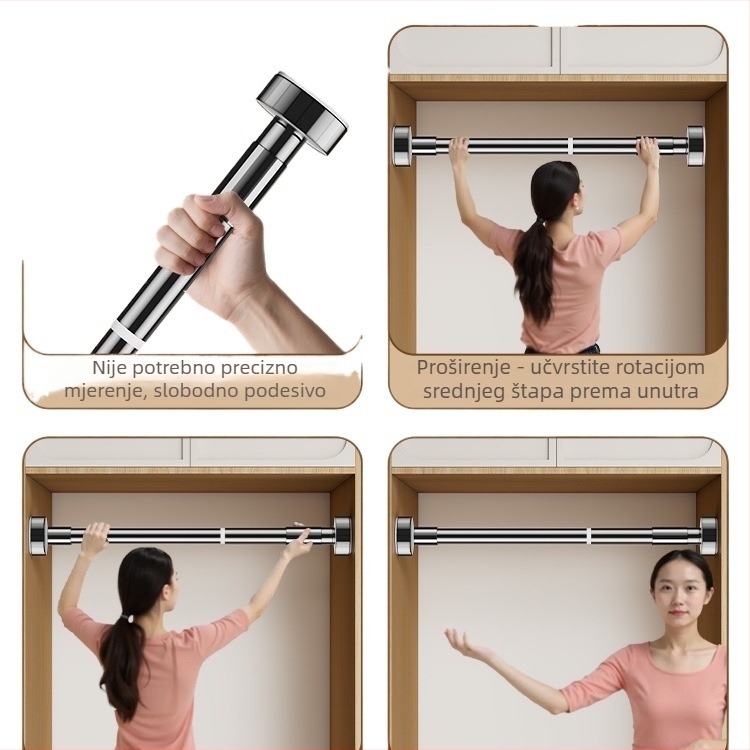 Nije potrebno precizno mjerenje, slobodno podesivo

Proširenje - učvrstite rotacijom srednjeg štapa prema unutra