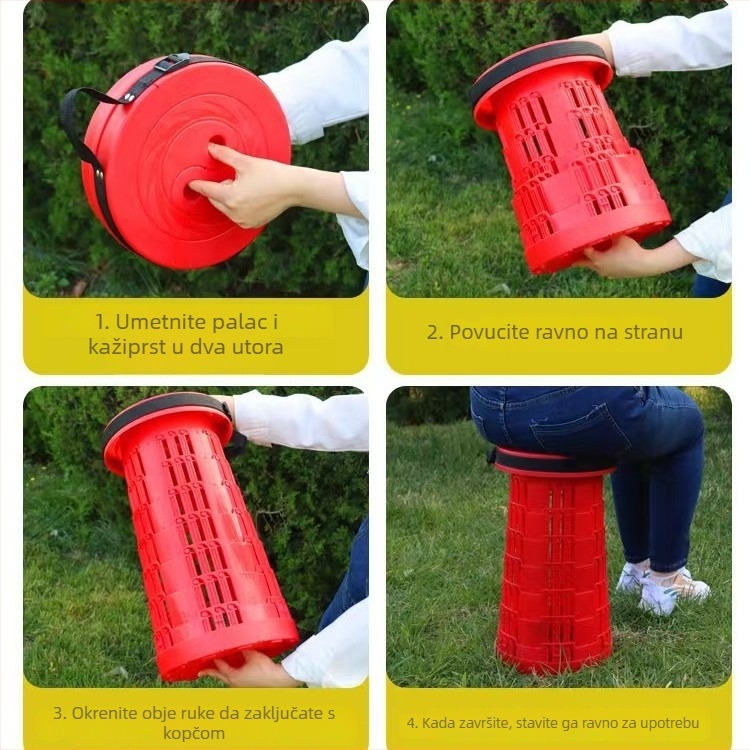 1. Umetnite palac i kažiprst u dva utora

2. Povucite ravno na stranu

3. Okrenite obje ruke da zaključate s kopčom

4. Kada završite, stavite ga ravno za upotrebu