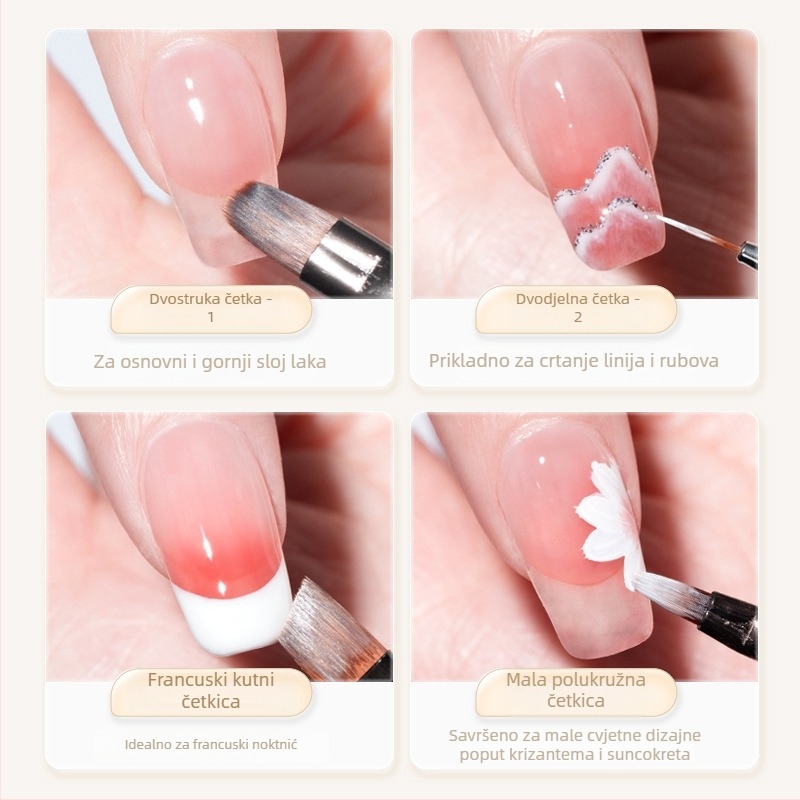 Dvostruka četka - 1

Za osnovni i gornji sloj laka

Dvodjelna četka - 2

Prikladno za crtanje linija i rubova

Francuski kutni četkica

Idealno za francuski noktnić

Mala polukružna četkica

Savršeno za male cvjetne dizajne poput krizantema i suncokreta