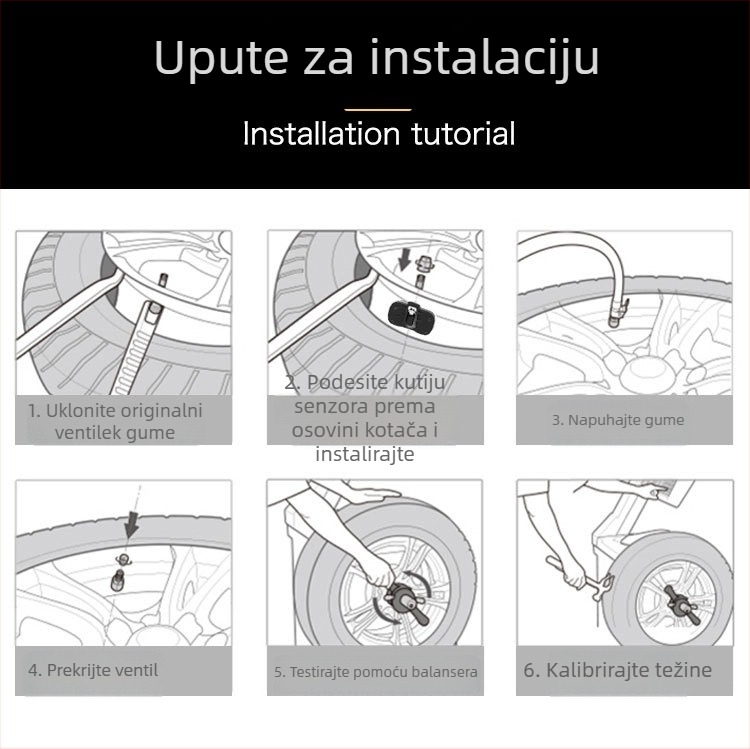 Upute za instalaciju

Installation tutorial

1. Uklonite originalni ventilek gume

2. Podesite kutiju senzora prema osovini kotača i instalirajte

3. Napuhajte gume

4. Prekrijte ventil

5. Testirajte pomoću balansera

6. Kalibrirajte težine