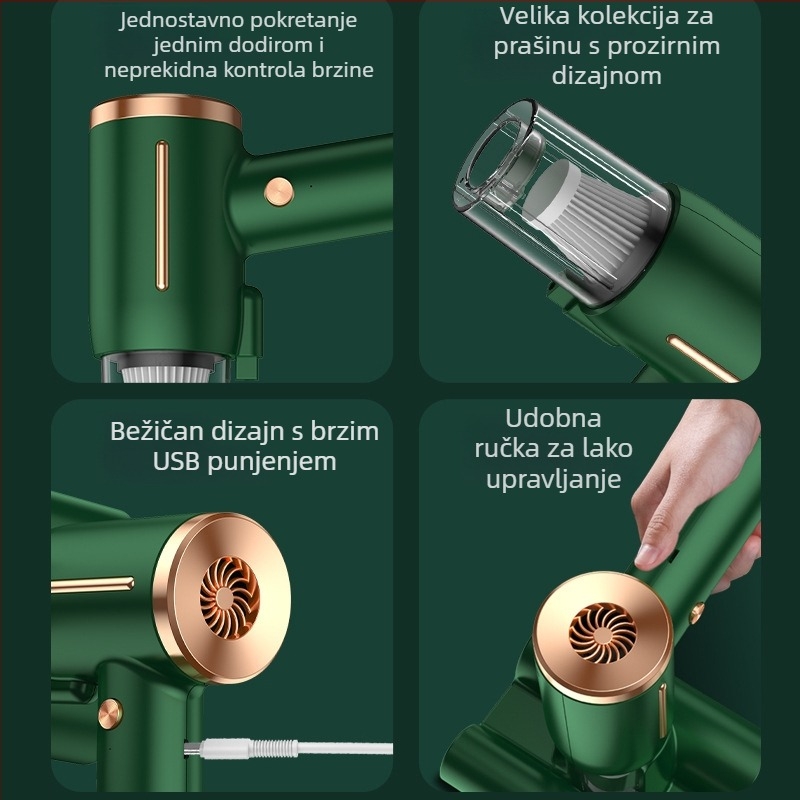 Jednostavno pokretanje jednim dodirom i neprekidna kontrola brzine

Velika kolekcija za prašinu s prozirnim dizajnom

Bežičan dizajn s brzim USB punjenjem

Udobna ručka za lako upravljanje