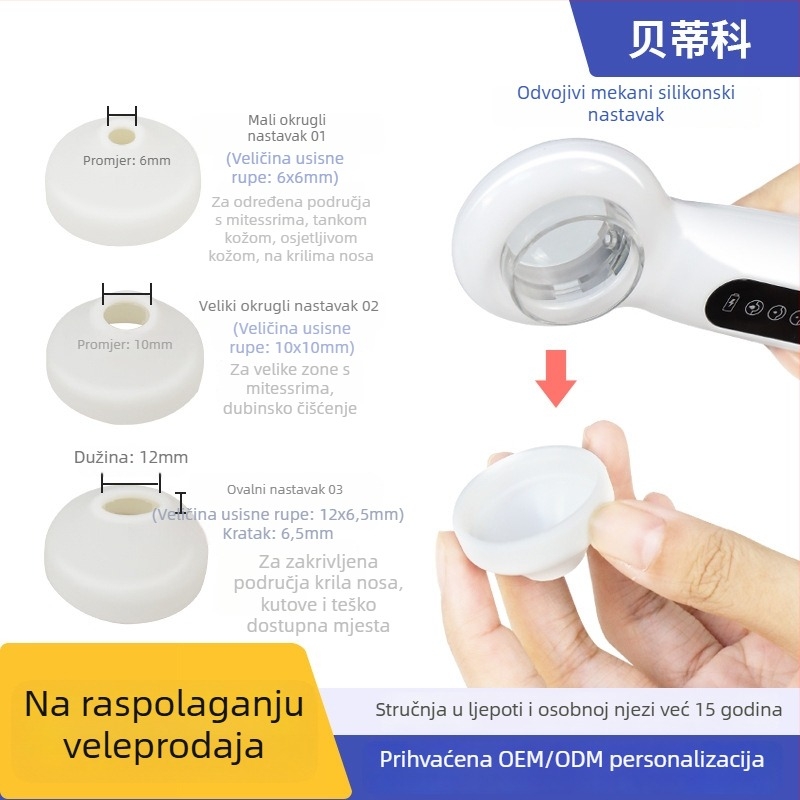 贝蒂科

Odvojivi mekani silikonski nastavak

Promjer: 6mm

Mali okrugli nastavak 01

(Veličina usisne rupe: 6x6mm)

Za određena područja s mitessrima, tankom kožom, osjetljivom kožom, na krilima nosa

Promjer: 10mm

Veliki okrugli nastavak 02

(Veličina usisne rupe: 10x10mm)

Za velike zone s mitessrima, dubinsko čišćenje

Dužina: 12mm

Ovalni nastavak 03

(Veličina usisne rupe: 12x6,5mm)

Kratak: 6,5mm

Za zakrivljena područja krila nosa, kutove i teško dostupna mjesta

Na raspolaganju veleprodaja

Stručnja u ljepoti i osobnoj njezi već 15 godina

Prihvaćena OEM/ODM personalizacija