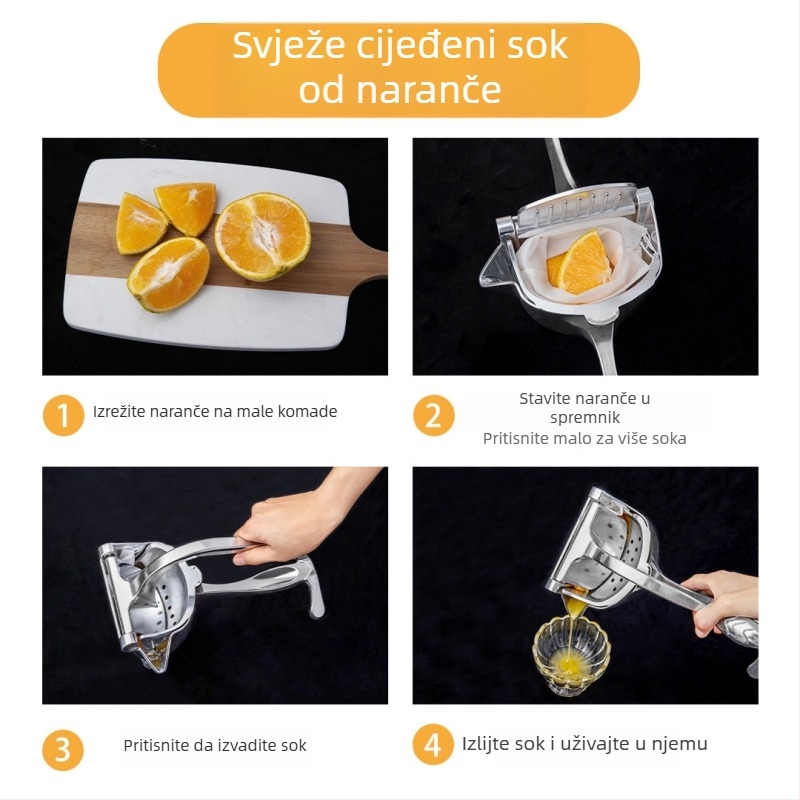 Svježe cijeđeni sok od naranče

1 Izrežite naranče na male komade

2 Stavite naranče u spremnik
Pritisnite malo za više soka

3 Pritisnite da izvadite sok

4 Izlijte sok i uživajte u njemu