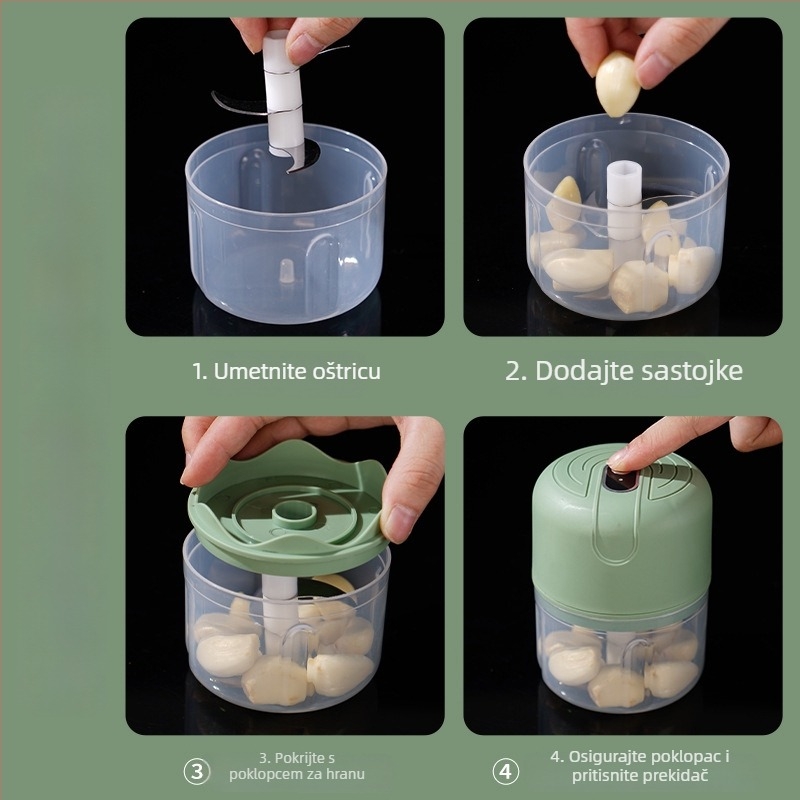 1. Umetnite oštricu

2. Dodajte sastojke

③ 3. Pokrijte s poklopcem za hranu

④ 4. Osigurajte poklopac i pritisnite prekidač