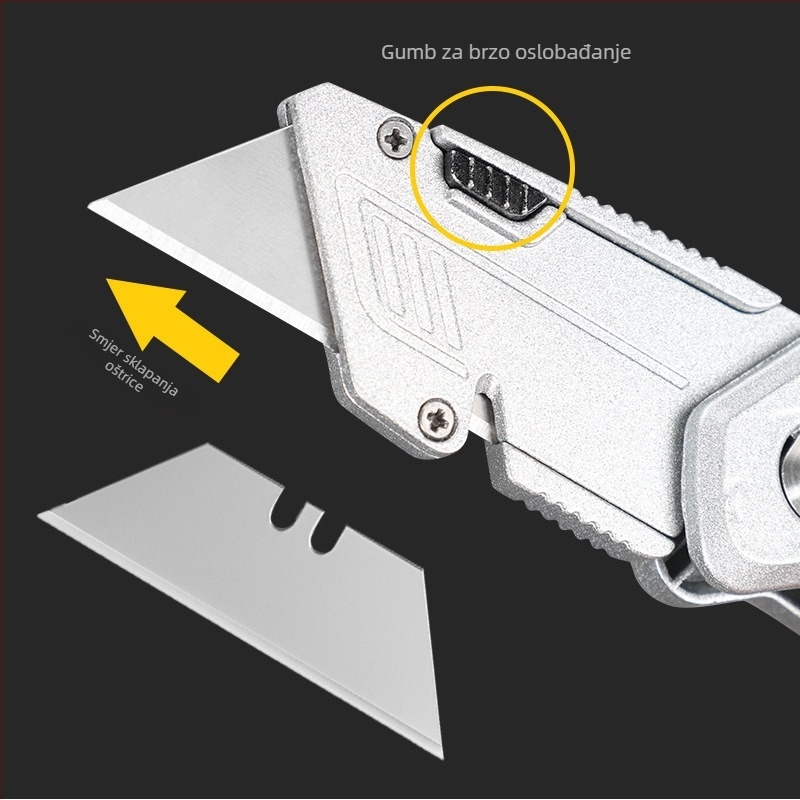 Gumb za brzo oslobađanje

Smjer sklapanja oštrice