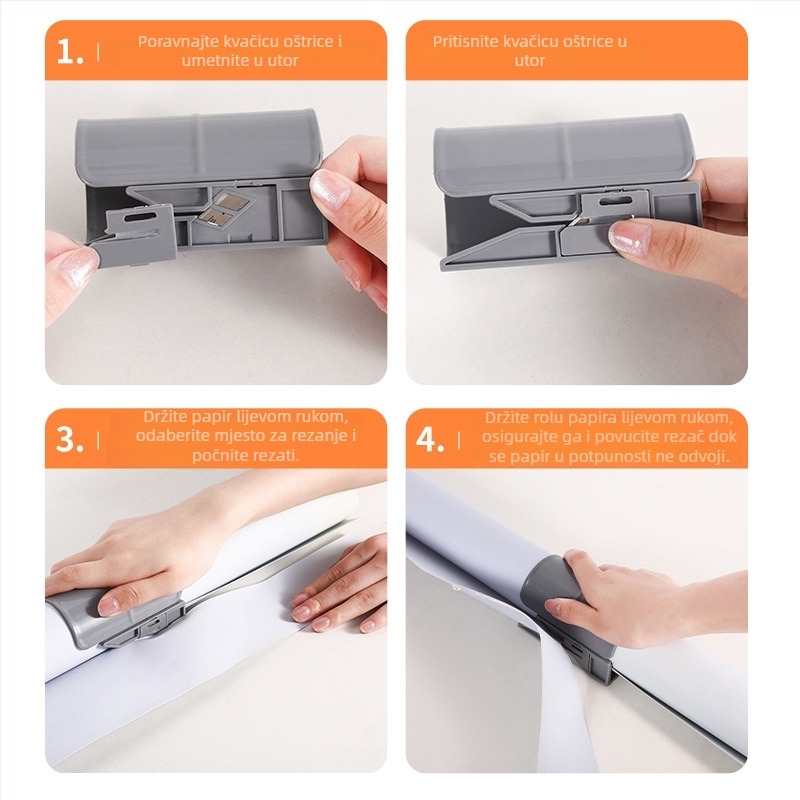 1. Poravnajte kvačicu oštrice i umetnite u utor

Pritisnite kvačicu oštrice u utor

3. Držite papir lijevom rukom, odaberite mjesto za rezanje i počnite rezati.

4. Držite rolu papira lijevom rukom, osigurajte ga i povucite rezač dok se papir u potpunosti ne odvoji.