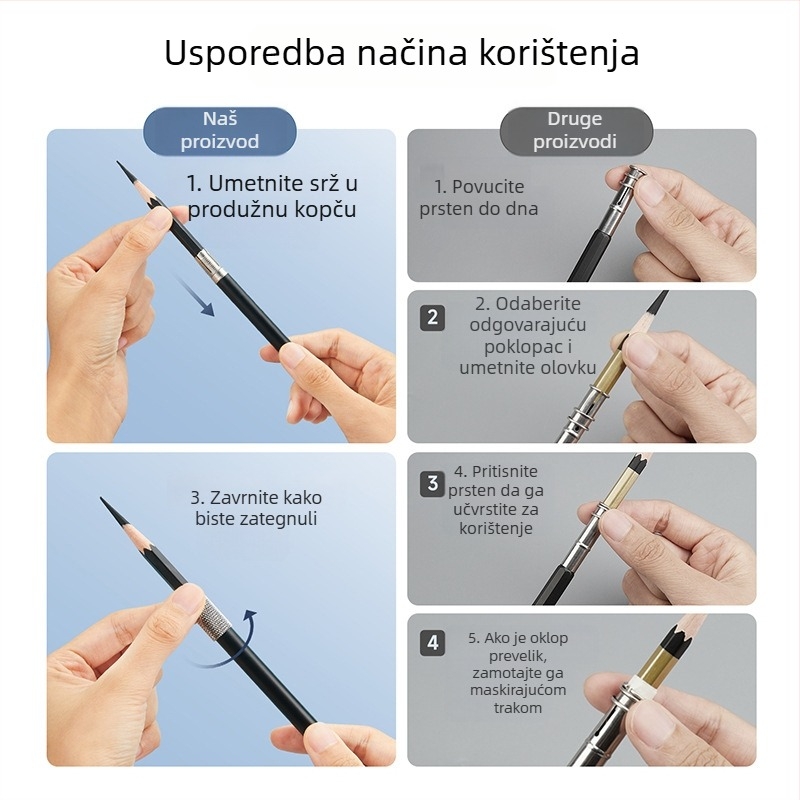 Usporedba načina korištenja

Naš proizvod

1. Umetnite srž u produžnu kopču

3. Zavrnite kako biste zategnuli

Druge proizvodi

1. Povucite prsten do dna

2

2. Odaberite odgovarajuću poklopac i umetnite olovku

3

4. Pritisnite prsten da ga učvrstite za korištenje

4

5. Ako je oklop prevelik, zamotajte ga maskirajućom trakom