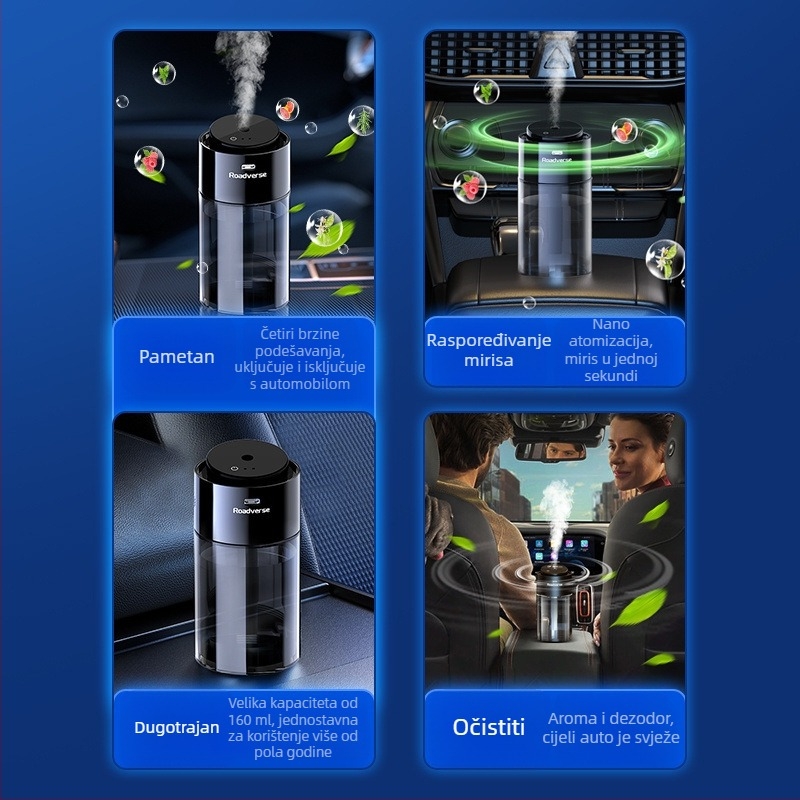 Roadverse

Pametan

Četiri brzine podešavanja, uključuje i isključuje s automobilom

Roadverse

Raspoređivanje mirisa

Nano atomizacija, miris u jednoj sekundi

Roadverse

Dugotrajan

Velika kapaciteta od 160 ml, jednostavna za korištenje više od pola godine

Očistiti

Aroma i dezodor, cijeli auto je svježe