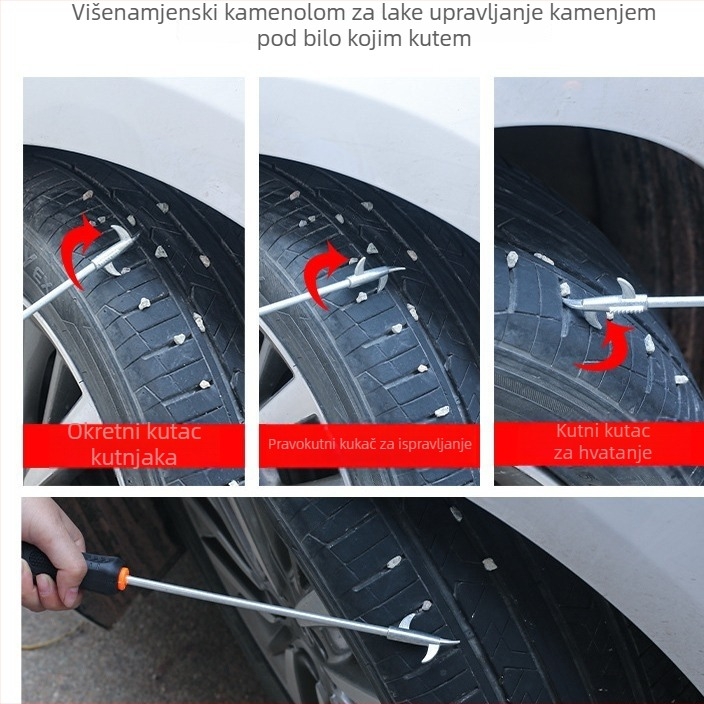 Višenamjenski kamenolom za lake upravljanje kamenjem pod bilo kojim kutem

Okretni kutac kutnjaka

Pravokutni kukač za ispravljanje

Kutni kutac za hvatanje