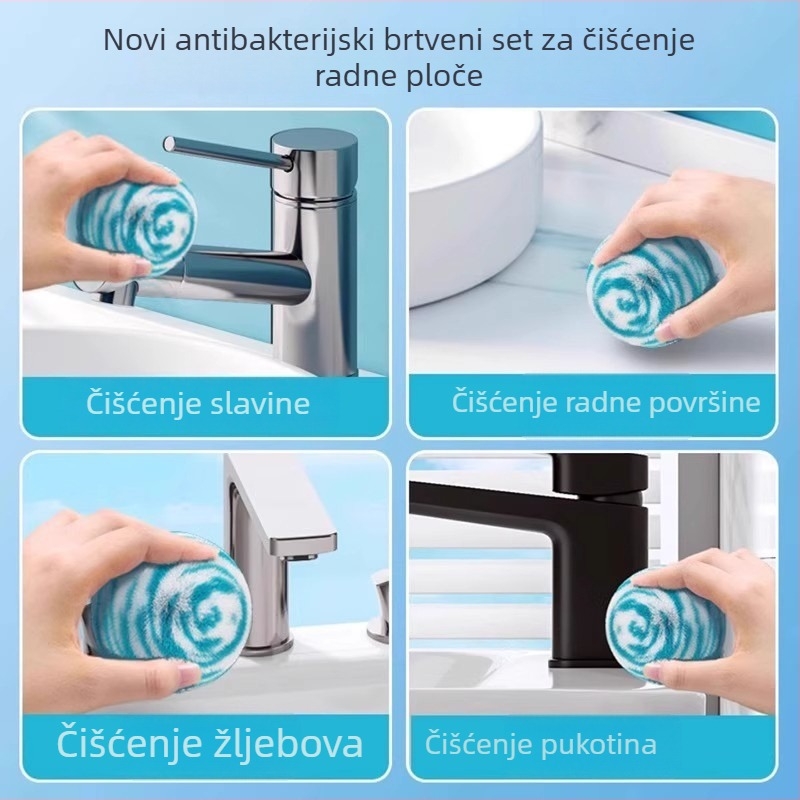 Novi antibakterijski brtveni set za čišćenje radne ploče

Čišćenje slavine

Čišćenje radne površine

Čišćenje žljebova

Čišćenje pukotina