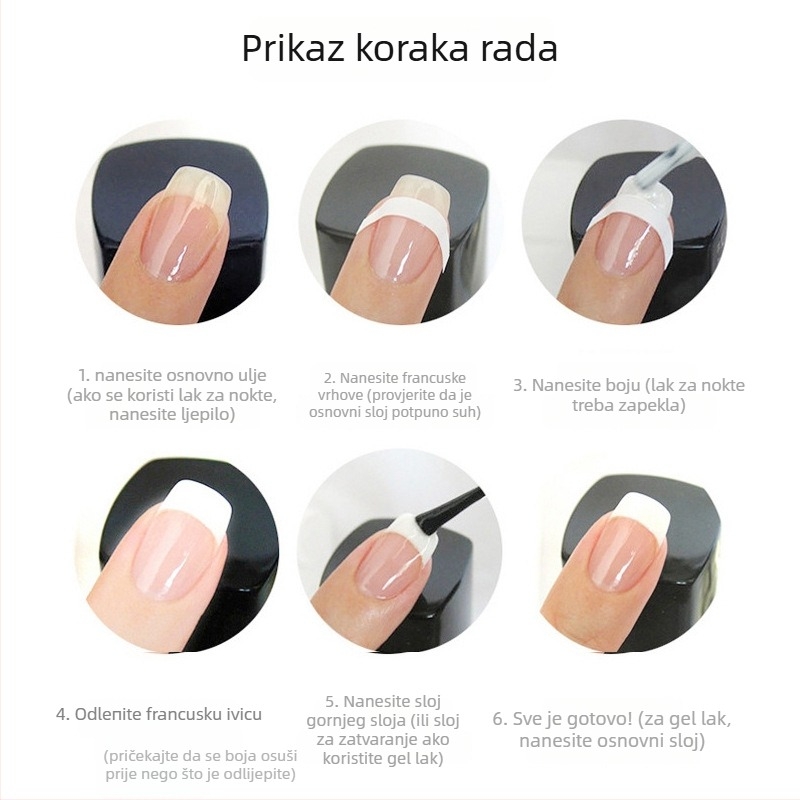 Prikaz koraka rada

1. nanesite osnovno ulje (ako se koristi lak za nokte, nanesite ljepilo)

2. Nanesite francuske vrhove (provjerite da je osnovni sloj potpuno suh)

3. Nanesite boju (lak za nokte treba zapekla)

4. Odlenite francusku ivicu

(pričekajte da se boja osuši prije nego što je odlijepite)

5. Nanesite sloj gornjeg sloja (ili sloj za zatvaranje ako koristite gel lak)

6. Sve je gotovo! (za gel lak, nanesite osnovni sloj)