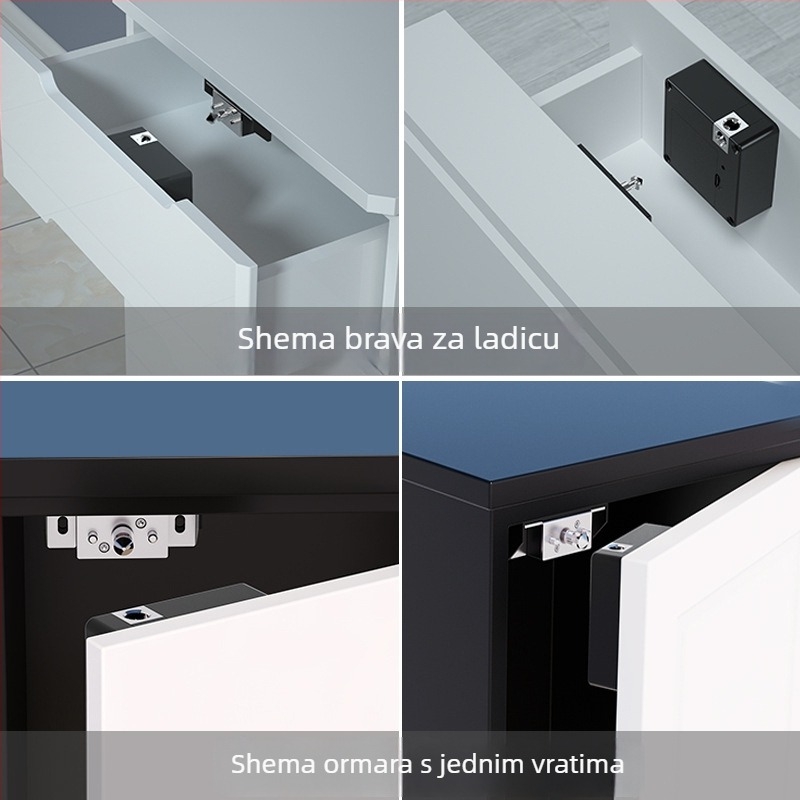 Shema brava za ladicu

Shema ormara s jednim vratima