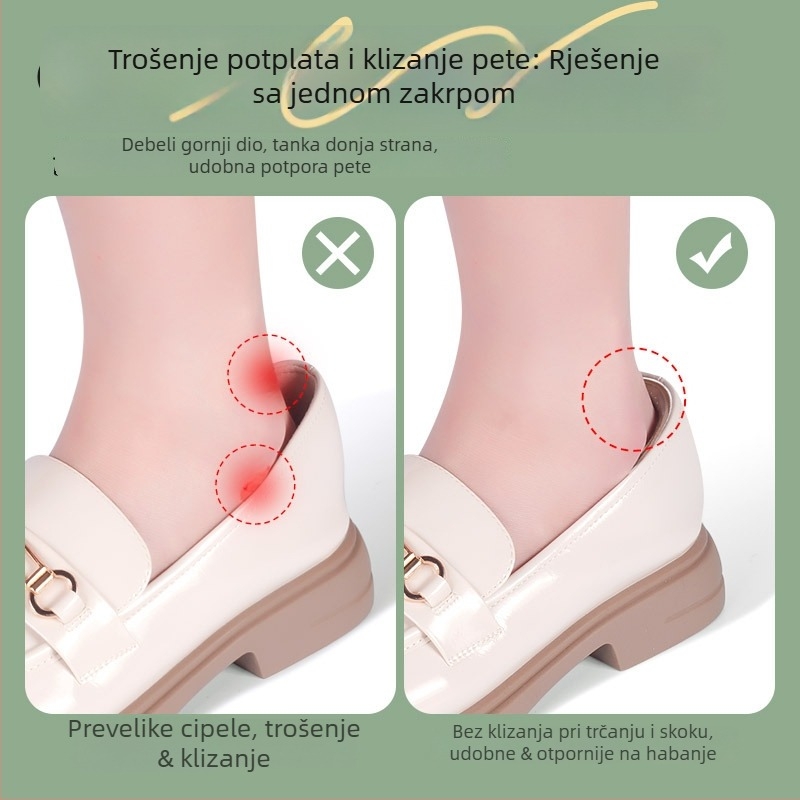 Trošenje potplata i klizanje pete: Rješenje sa jednom zakrpom

Debeli gornji dio, tanka donja strana, udobna potpora pete

Prevelike cipele, trošenje & klizanje

Bez klizanja pri trčanju i skoku, udobne & otpornije na habanje