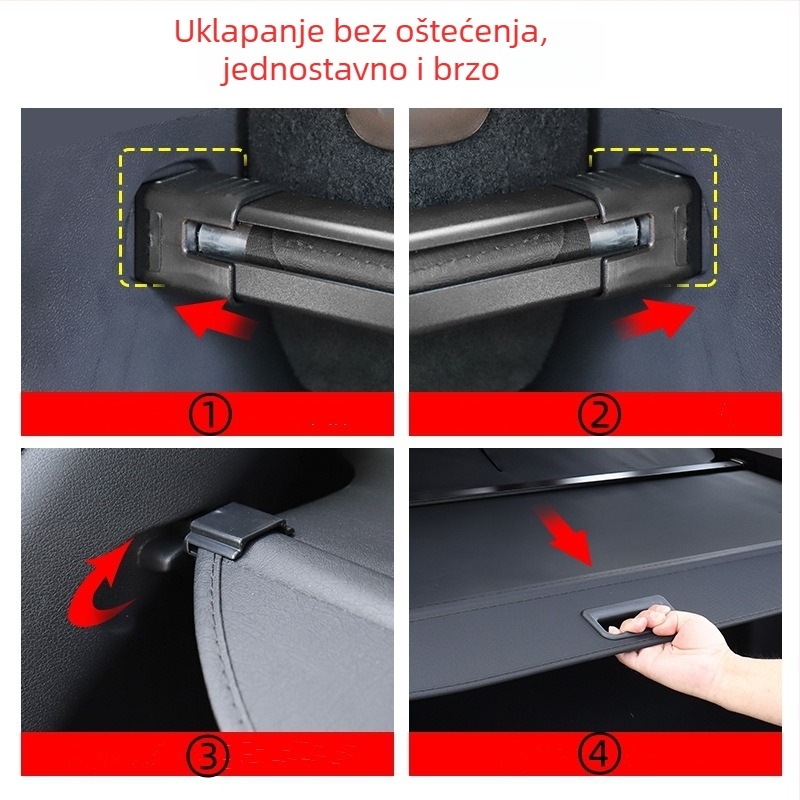 Uklapanje bez oštećenja, jednostavno i brzo

①

②

③

④