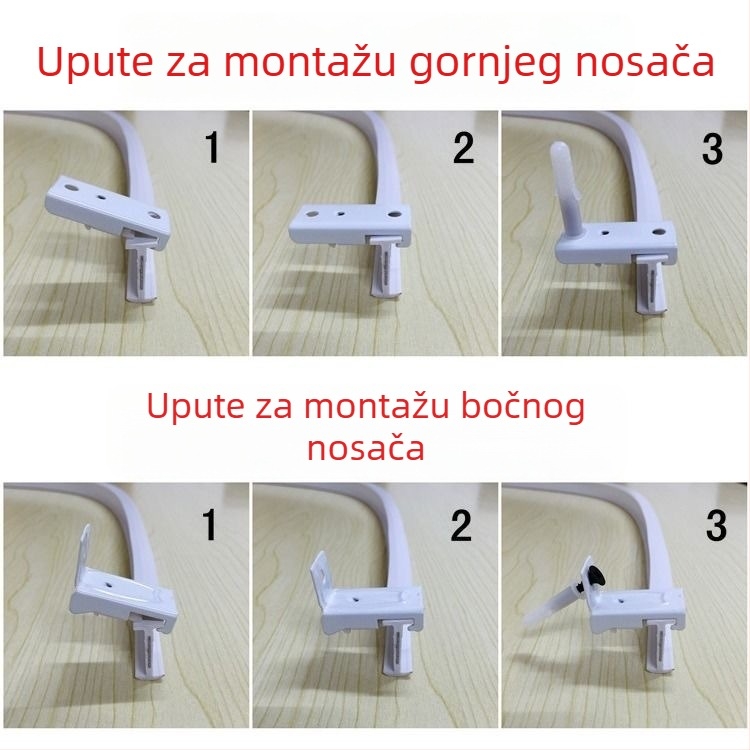 Upute za montažu gornjeg nosača

1

2

3

Upute za montažu bočnog nosača

1

2

3